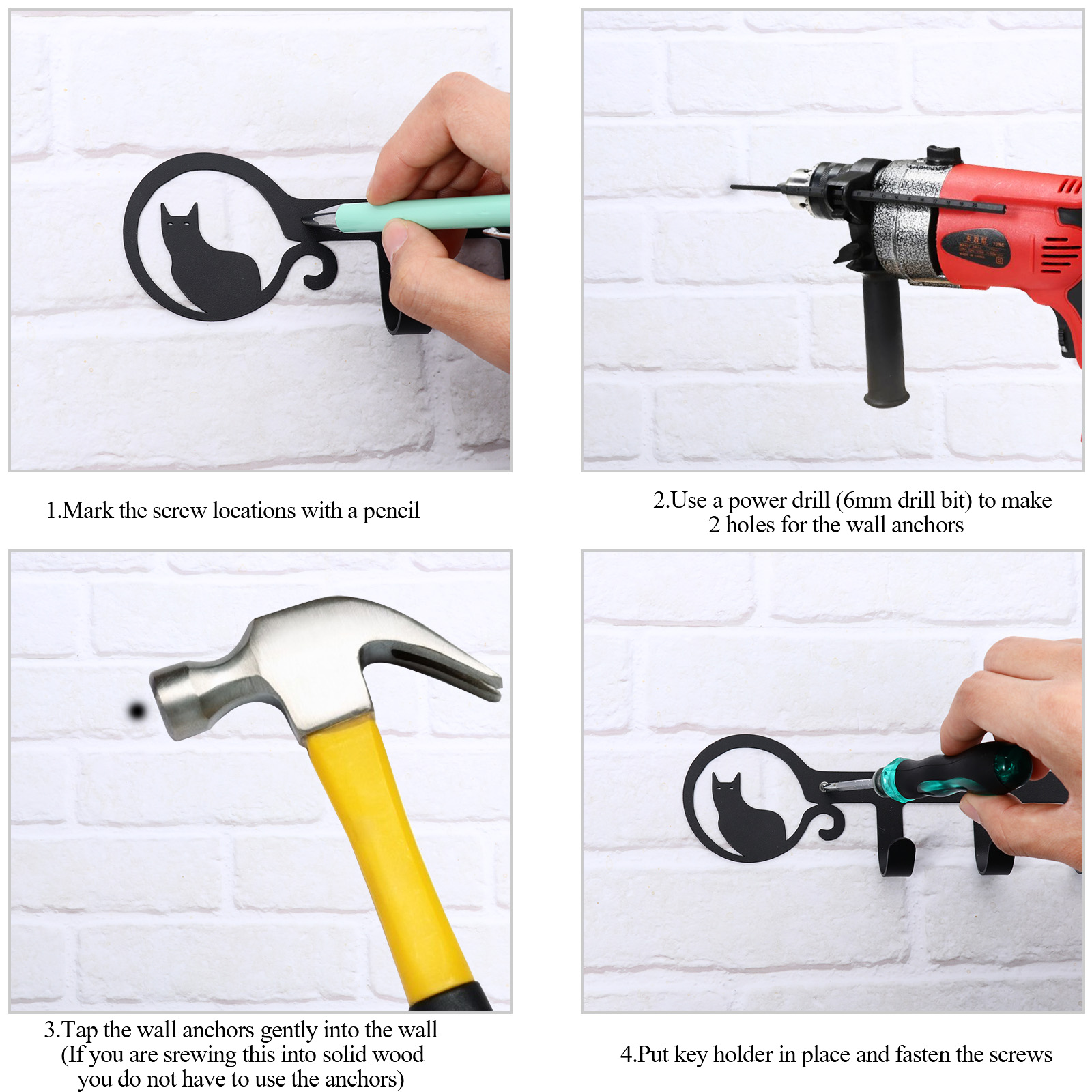 1.Mark the screw locations with a pencil

2.Use a power drill (6mm drill bit) to make 2 holes for the wall anchors

3.Tap the wall anchors gently into the wall (If you are srewing this into solid wood you do not have to use the anchors)

4.Put key holder in place and fasten the screws