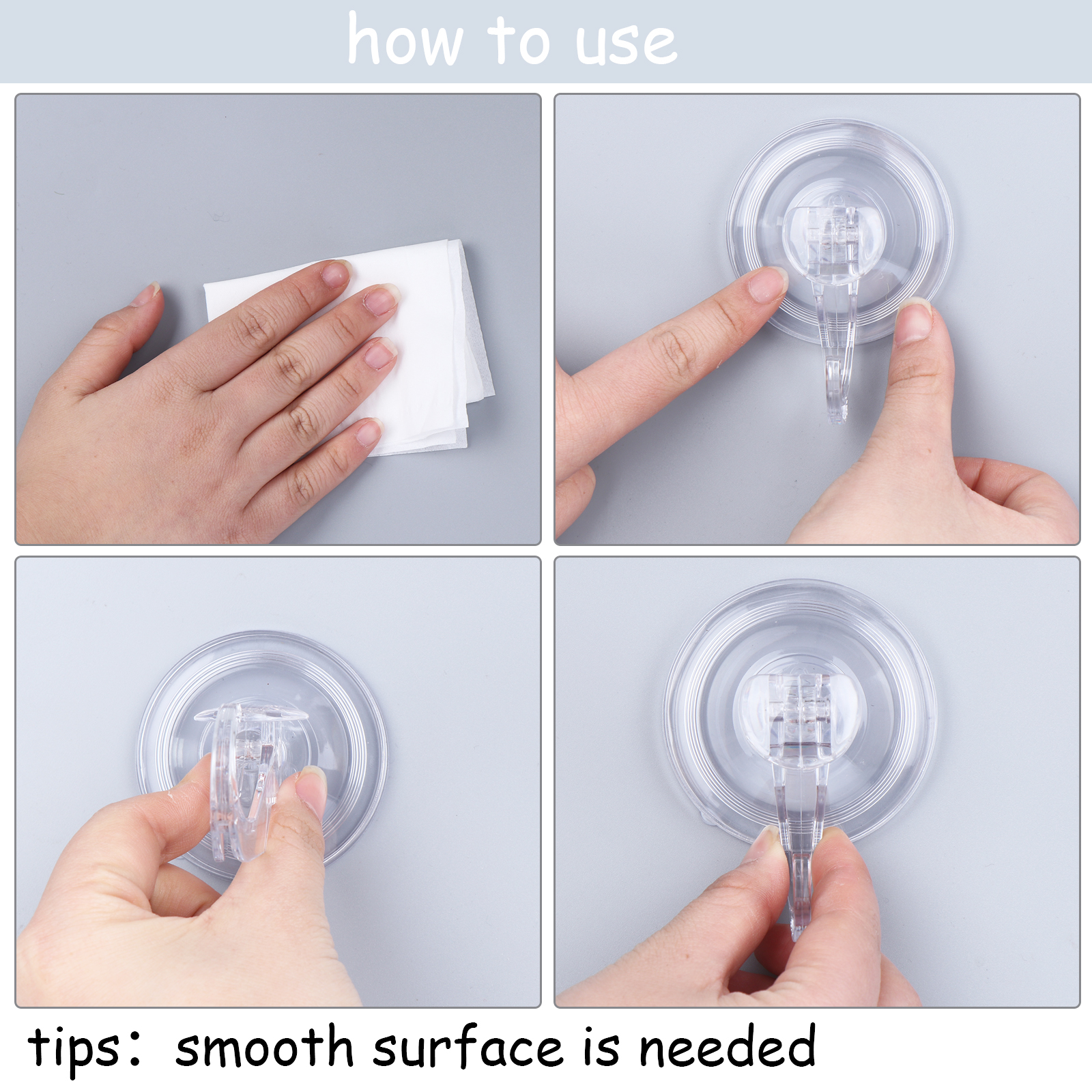 how to use

tips： smooth surface is needed