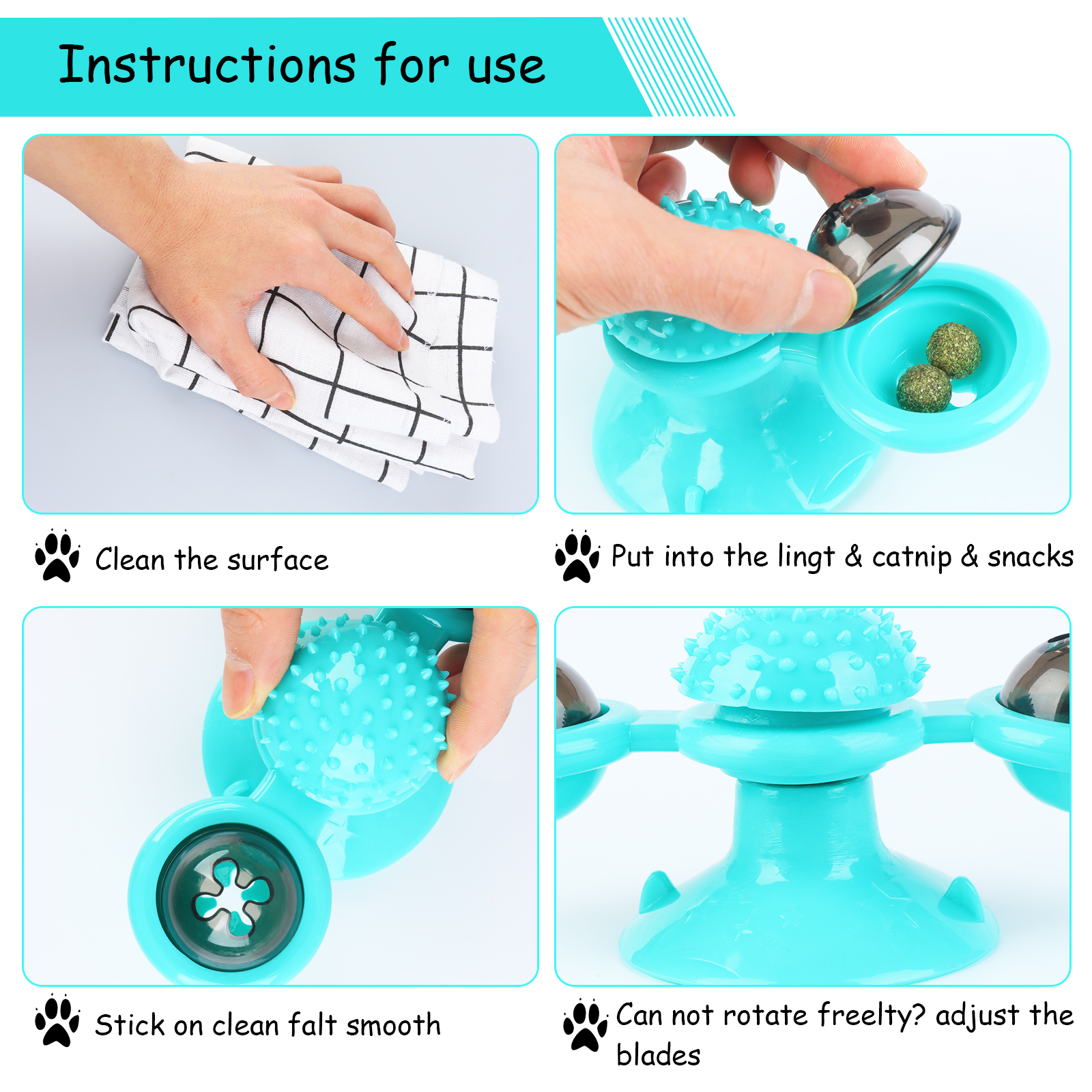 Instructions for use

Clean the surface

Put into the lingt & catnip & snacks

Stick on clean falt smooth

Can not rotate freelty? adjust the blades