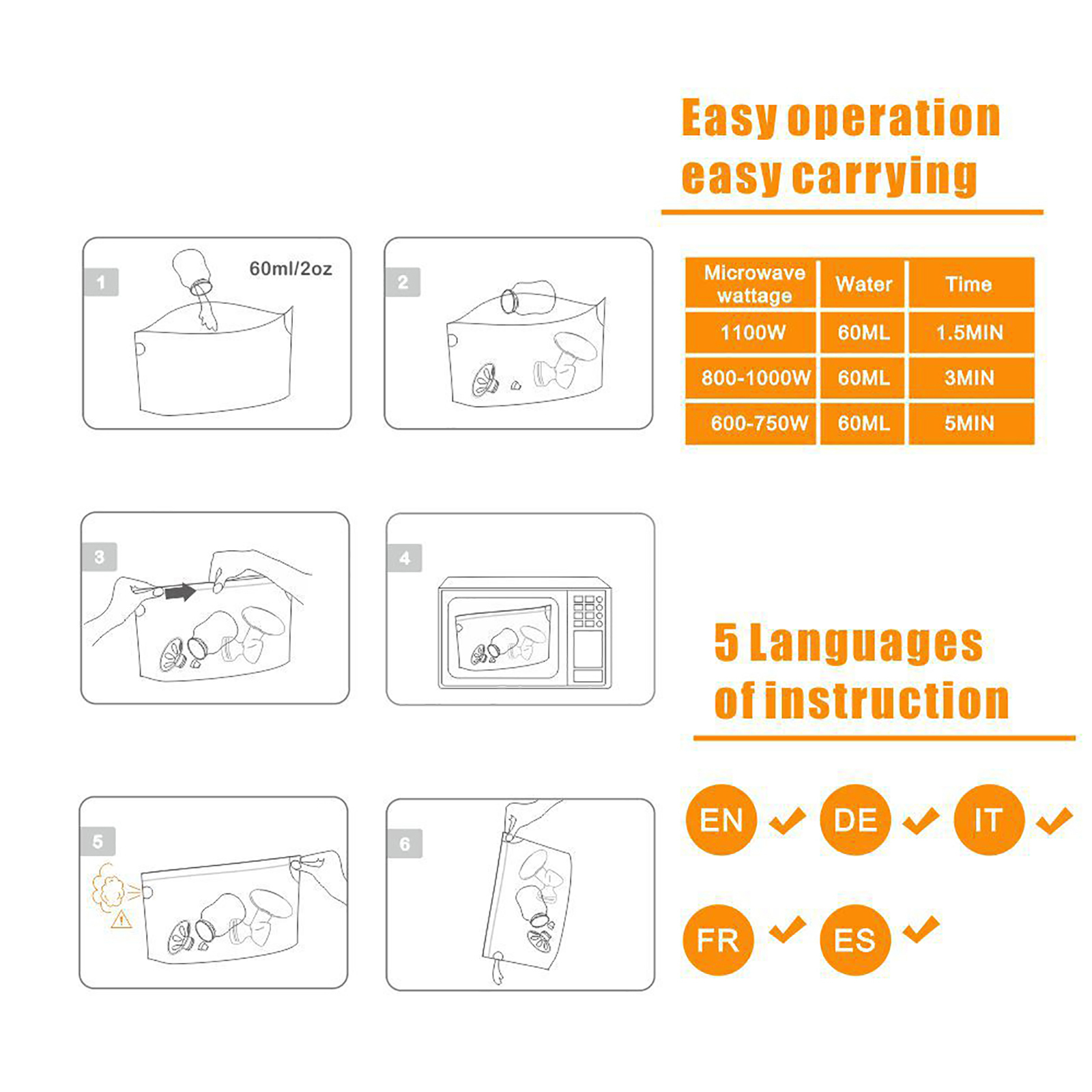 Easy operation easy carrying

1
60ml/2oz

2

| Microwave wattage | Water | Time |
|---|---|---|
| 1100W | 60ML | 1.5MIN |
| 800-1000W | 60ML | 3MIN |
| 600-750W | 60ML | 5MIN |

3

4

5 Languages of instruction

5

6

EN DE IT

FR ES