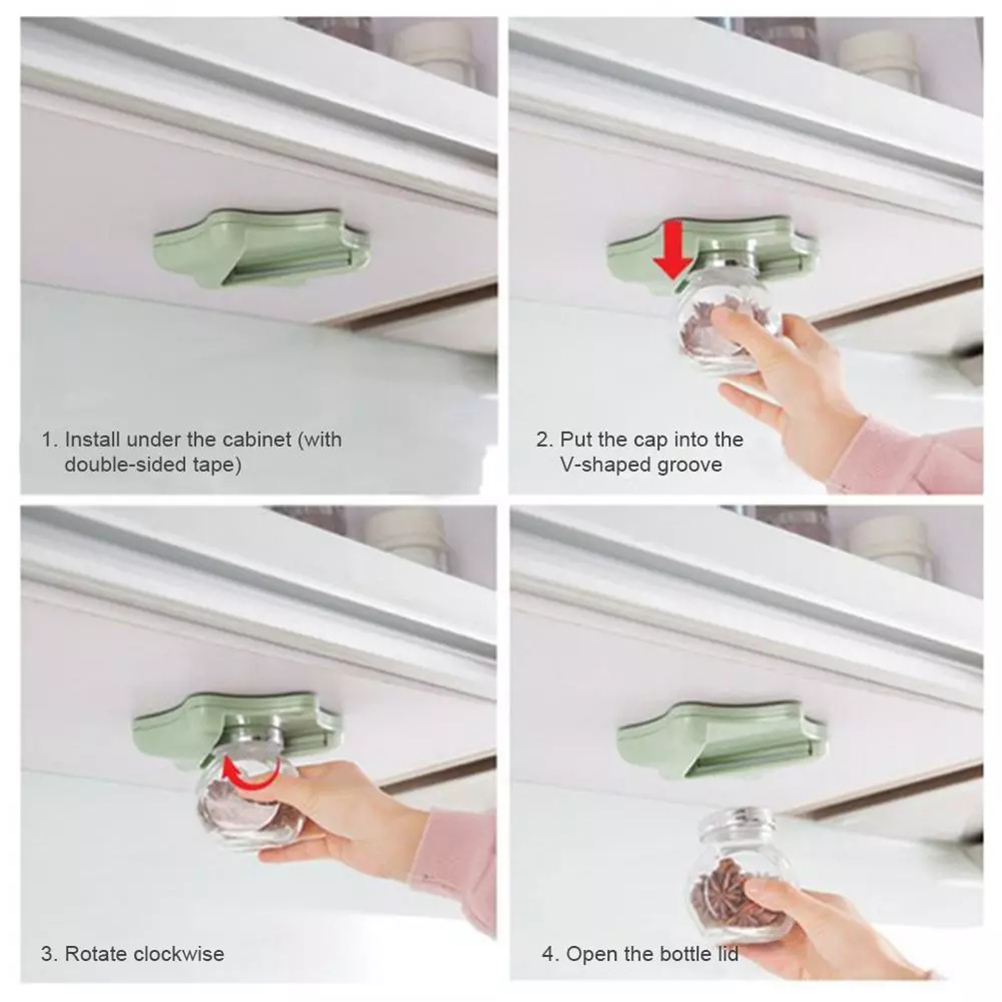 1. Install under the cabinet (with double-sided tape)

2. Put the cap into the V-shaped groove

3. Rotate clockwise

4. Open the bottle lid