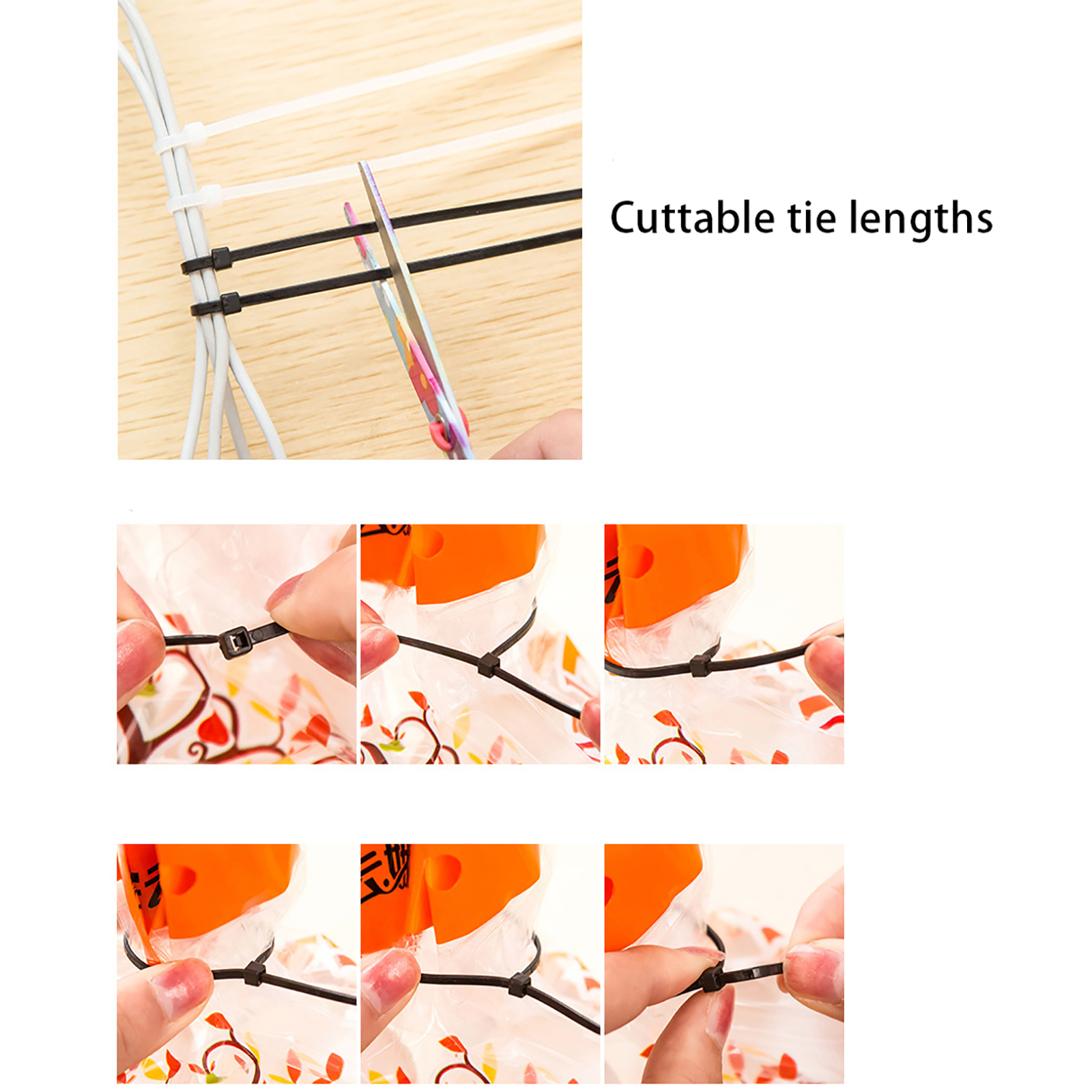 Cuttable tie lengths