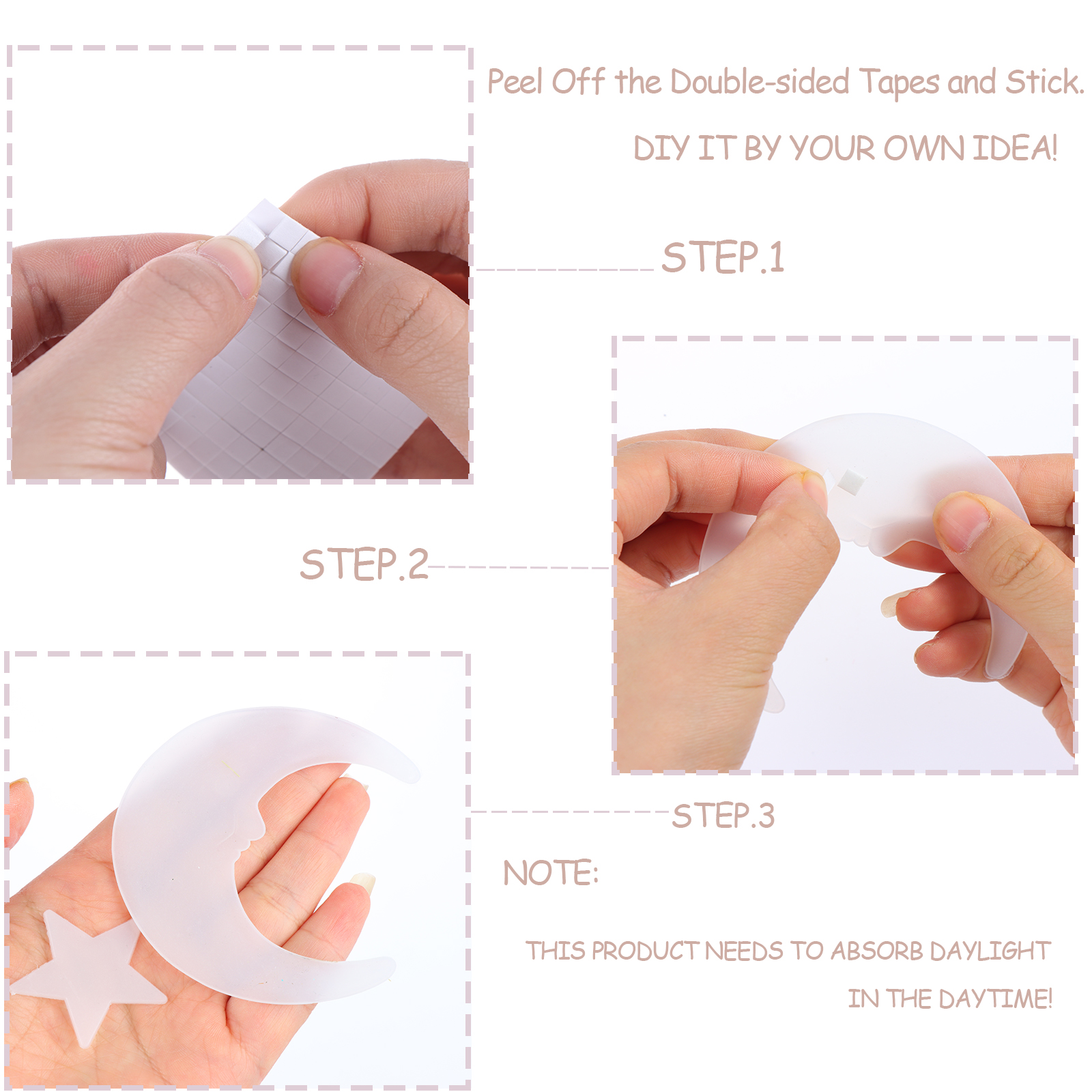 Peel Off the Double-sided Tapes and Stick.

DIY IT BY YOUR OWN IDEA!

STEP.1

STEP.2

STEP.3

NOTE:

THIS PRODUCT NEEDS TO ABSORB DAYLIGHT IN THE DAYTIME!