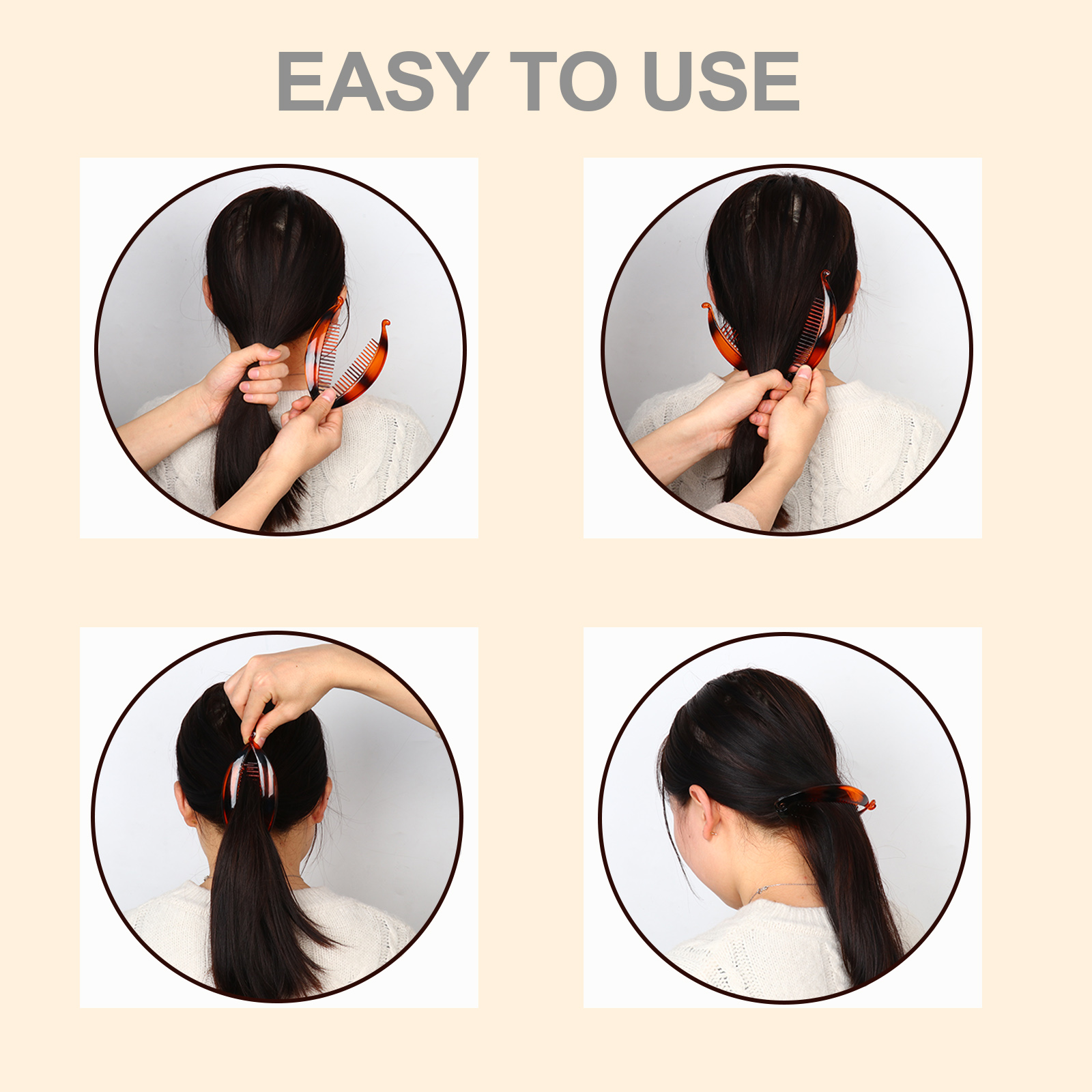 EASY TO USE