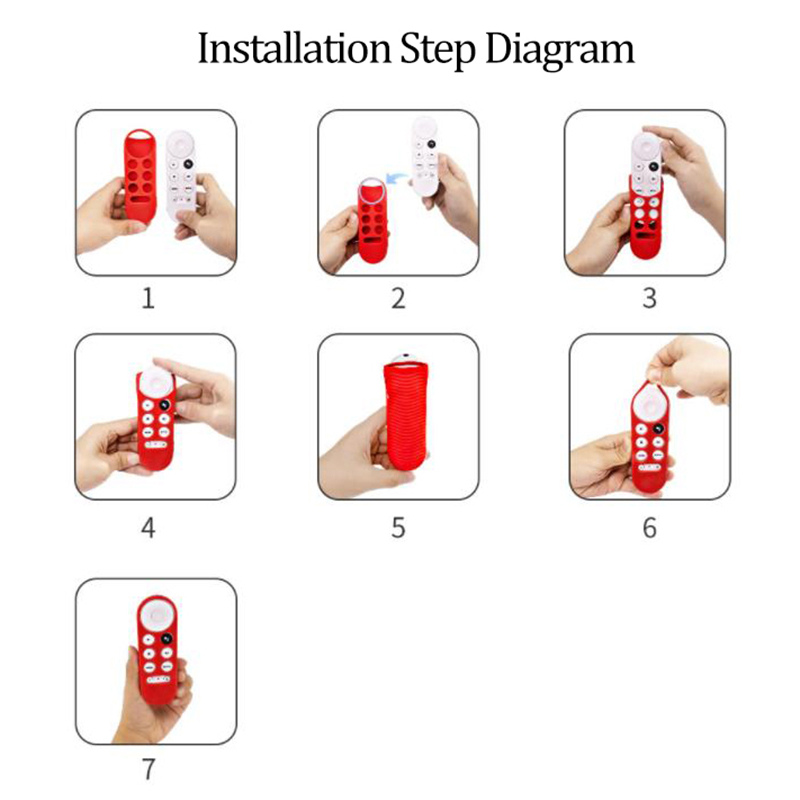 Installation Step Diagram

1

2

3

4

5

6

7