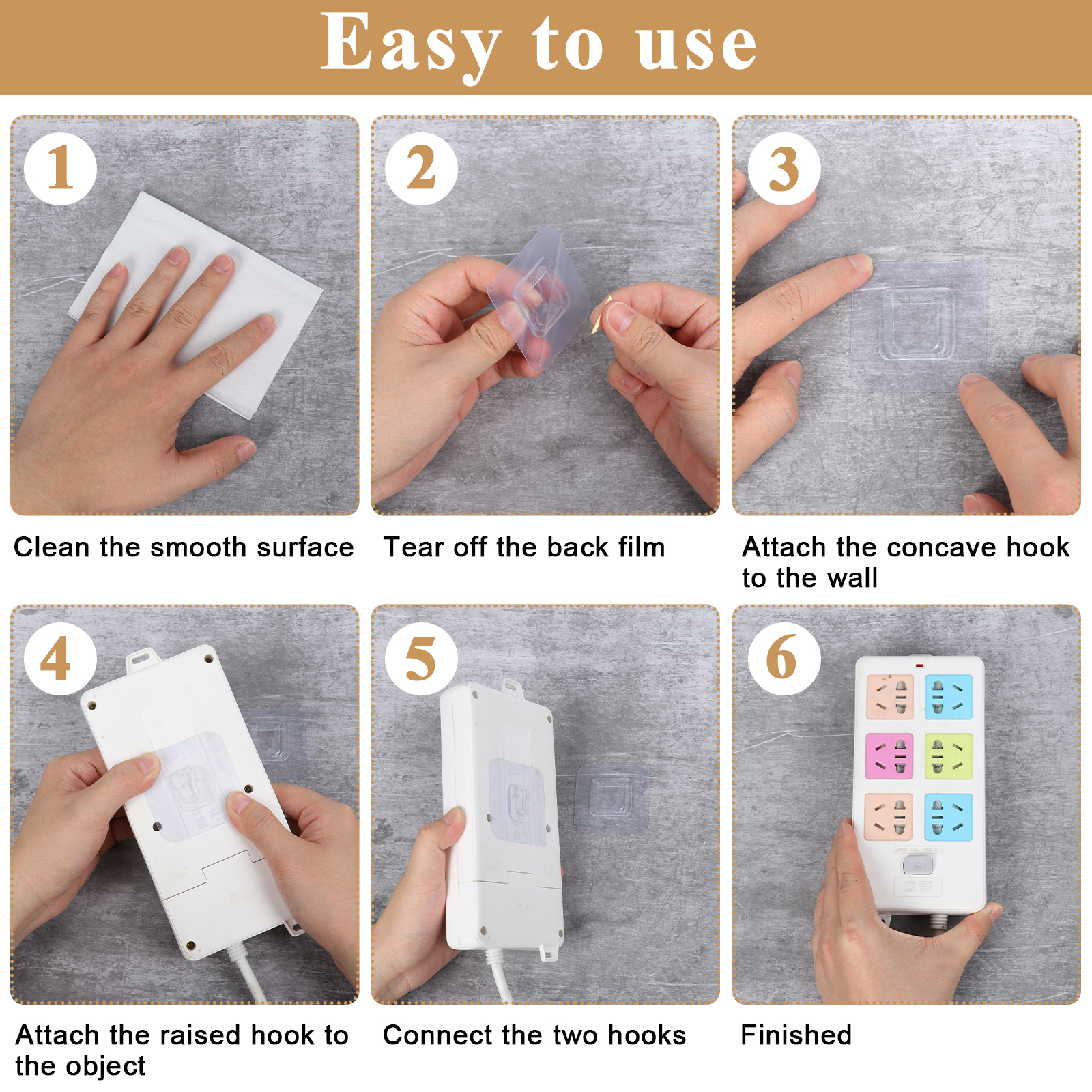 Easy to use

1

Clean the smooth surface

2

Tear off the back film

3

Attach the concave hook to the wall

4

Attach the raised hook to the object

5

Connect the two hooks

6

Finished