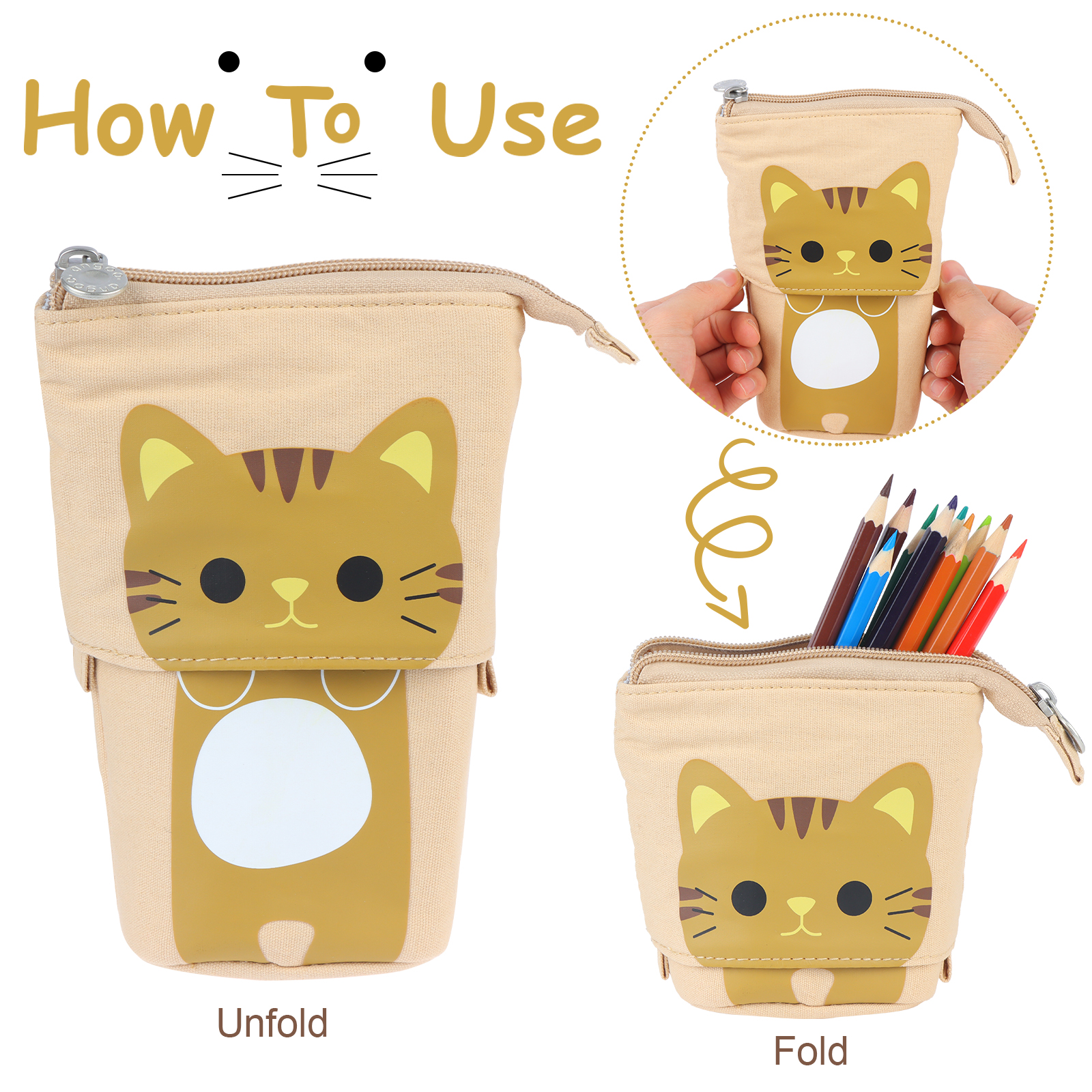 How To Use

Unfold

Fold