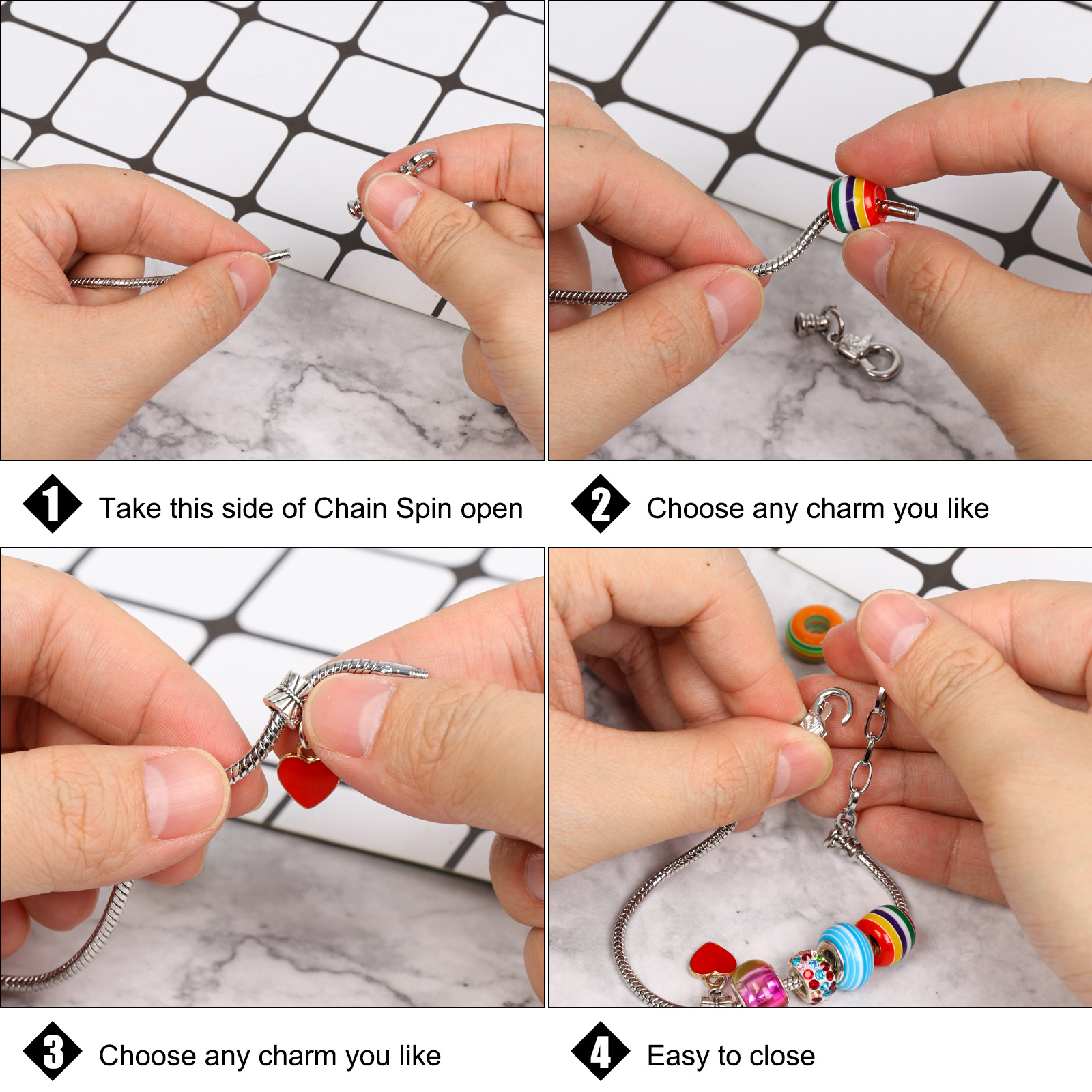 1 Take this side of Chain Spin open

2 Choose any charm you like

3 Choose any charm you like

4 Easy to close