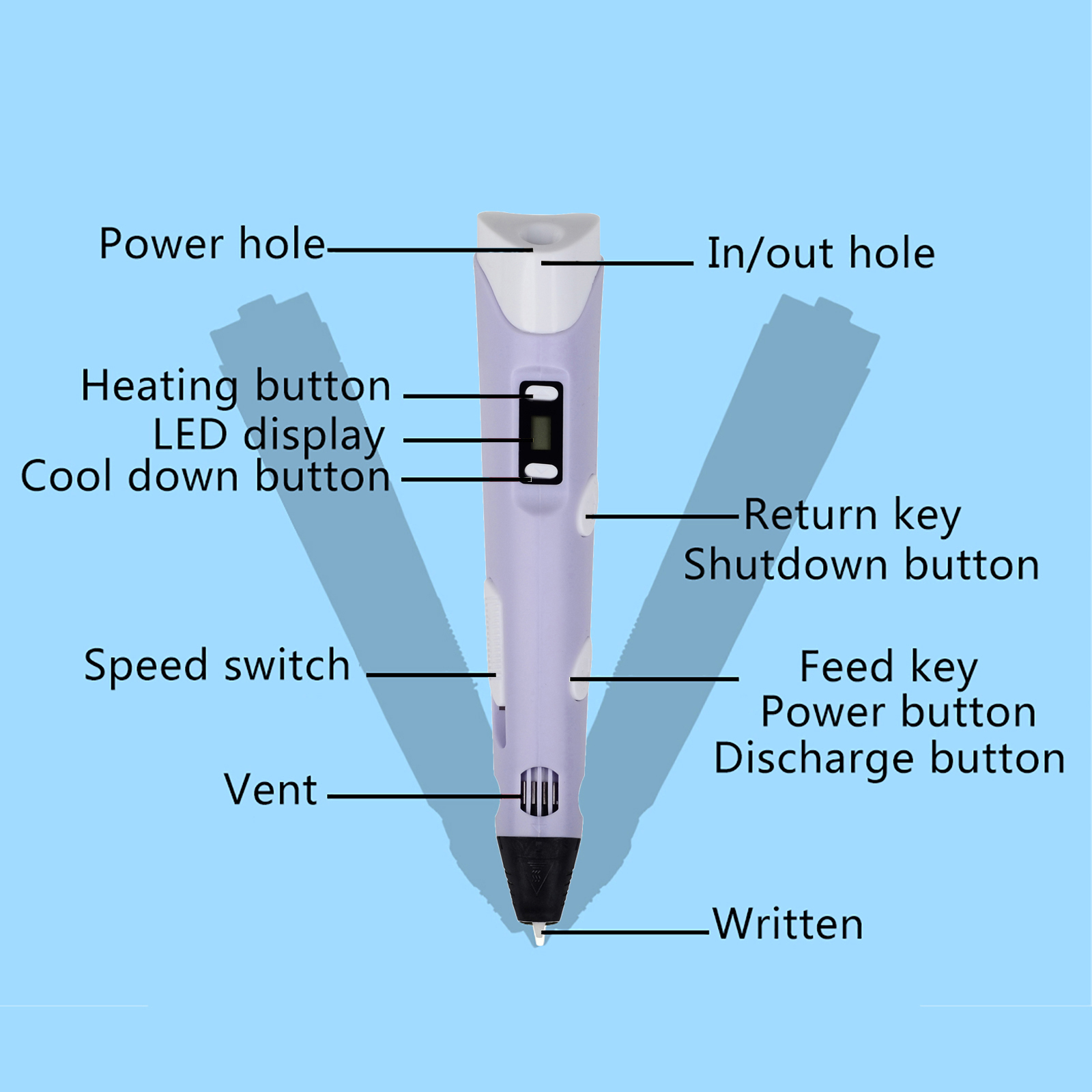 Power hole
In/out hole
Heating button
LED display
Cool down button
Return key
Shutdown button
Speed switch
Feed key
Power button
Discharge button
Vent
Written