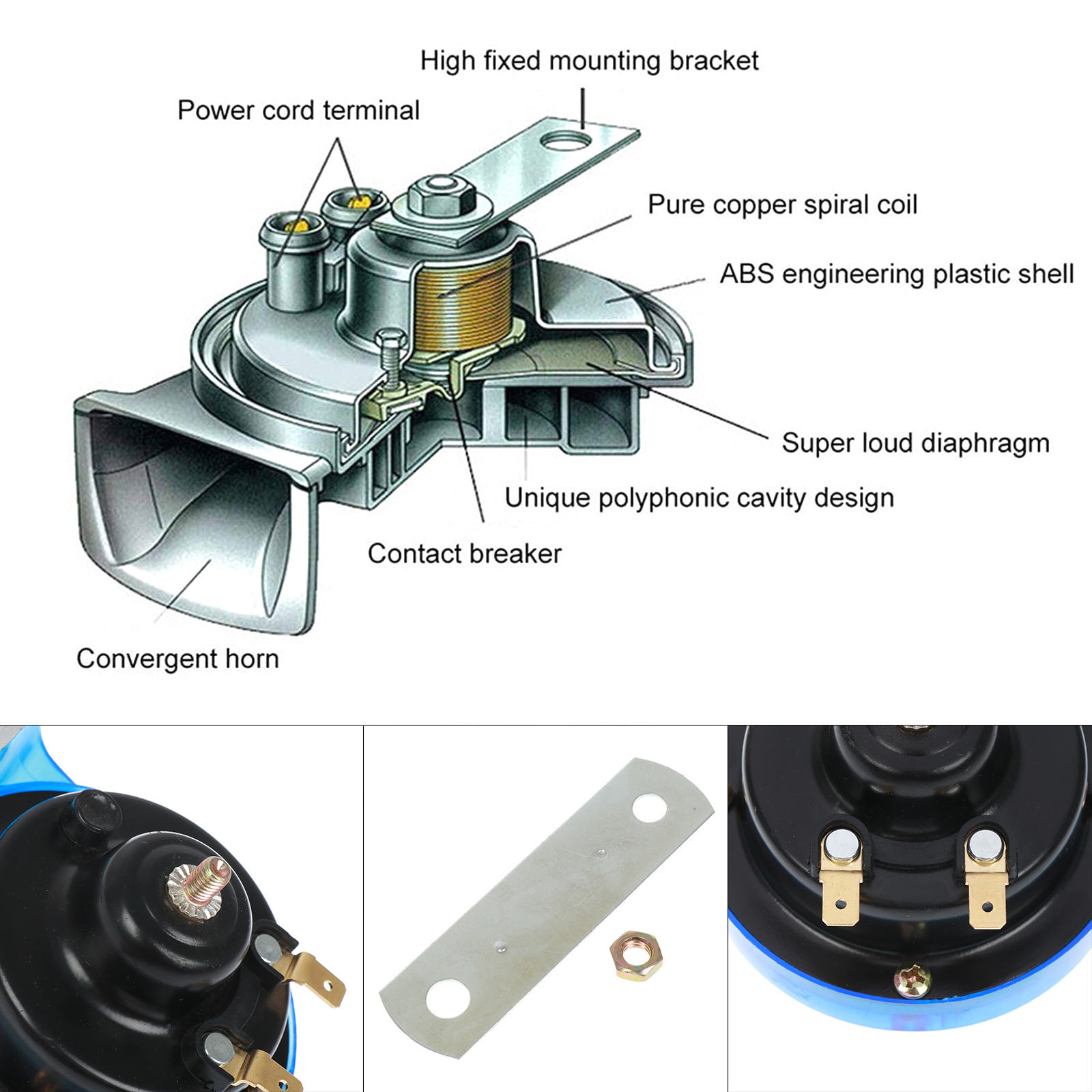 High fixed mounting bracket

Power cord terminal

Pure copper spiral coil

ABS engineering plastic shell

Super loud diaphragm

Unique polyphonic cavity design

Contact breaker

Convergent horn