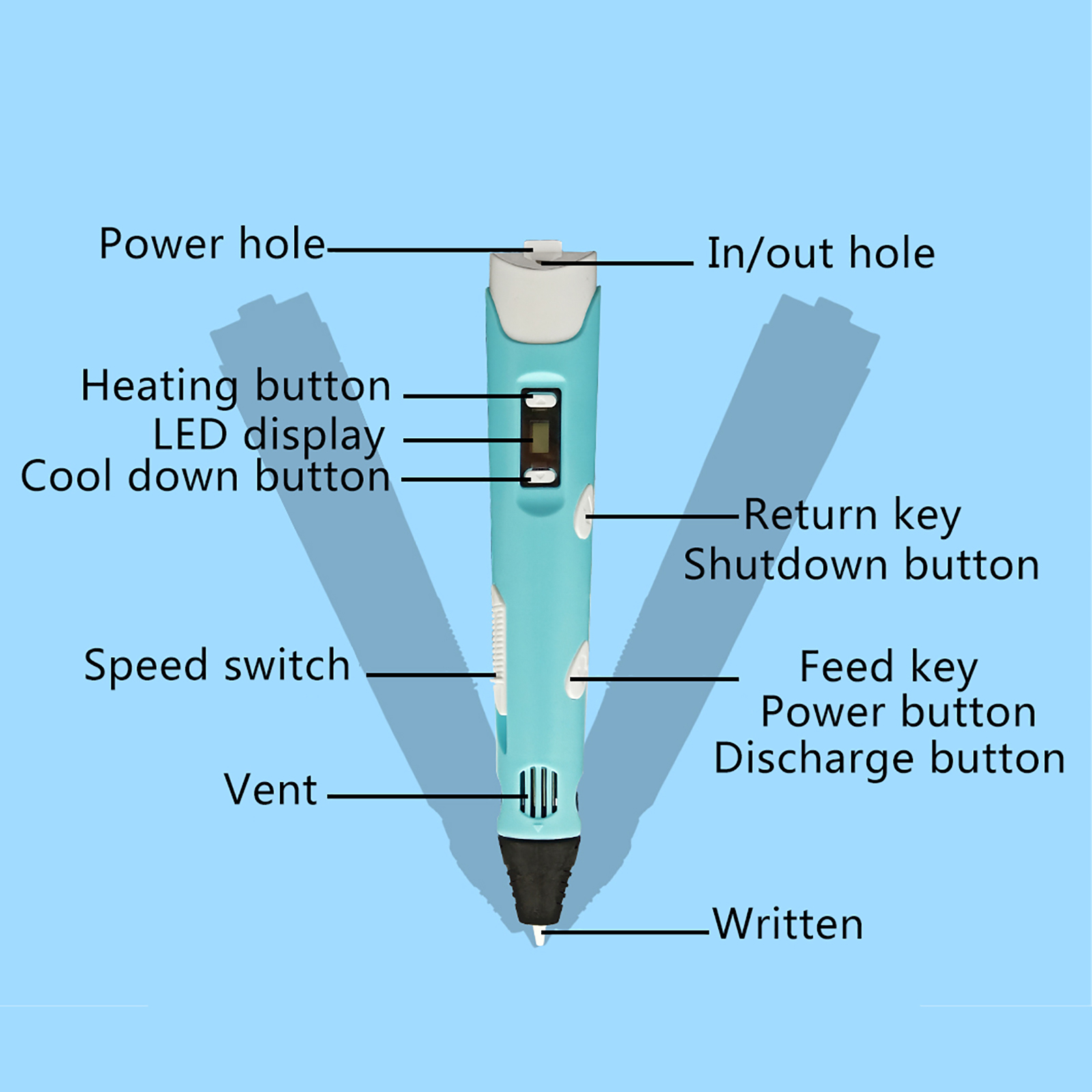 Power hole
In/out hole
Heating button
LED display
Cool down button
Return key
Shutdown button
Speed switch
Feed key
Power button
Discharge button
Vent
Written