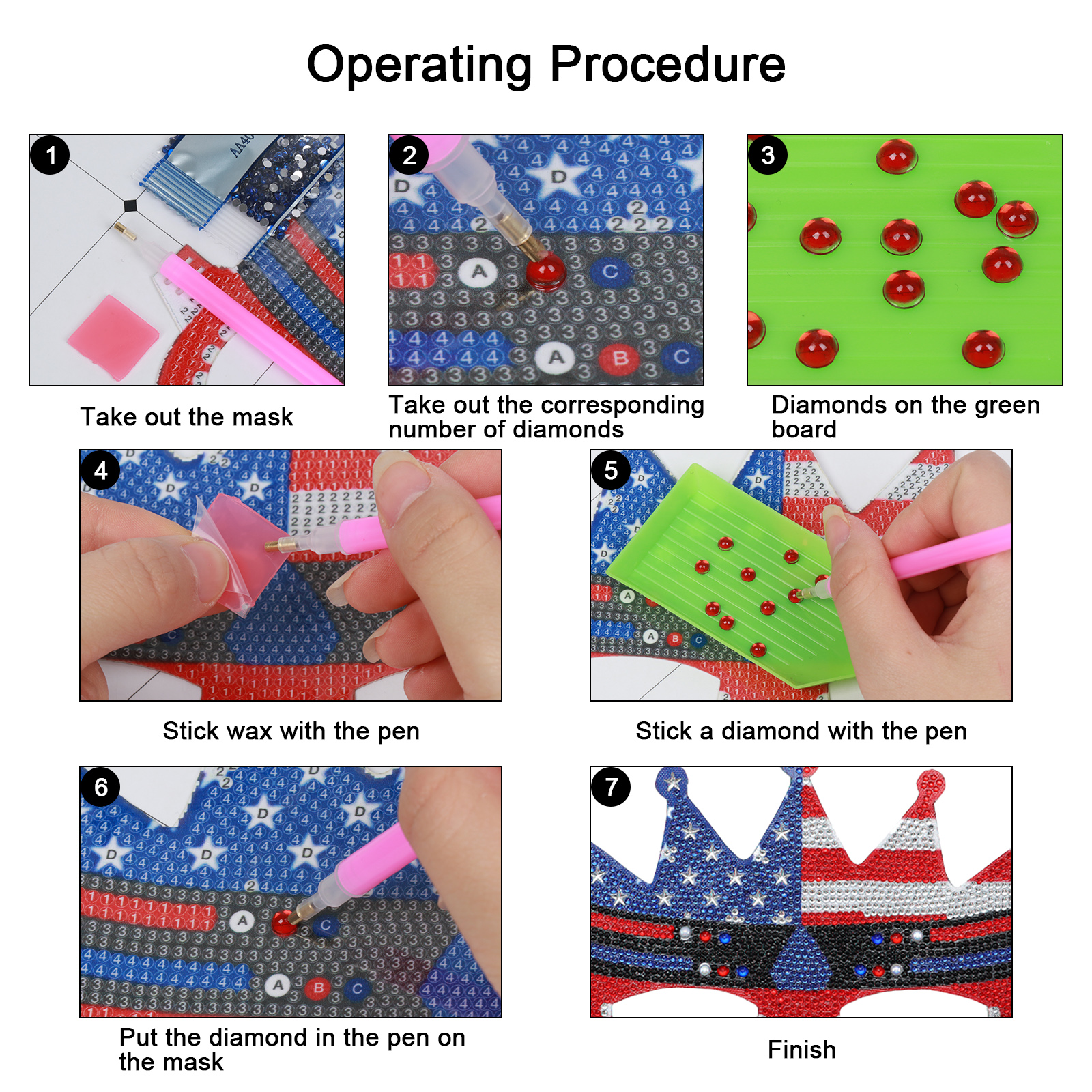 Operating Procedure

1

Take out the mask

2

Take out the corresponding number of diamonds

3

Diamonds on the green board

4

Stick wax with the pen

5

Stick a diamond with the pen

6

Put the diamond in the pen on the mask

7

Finish