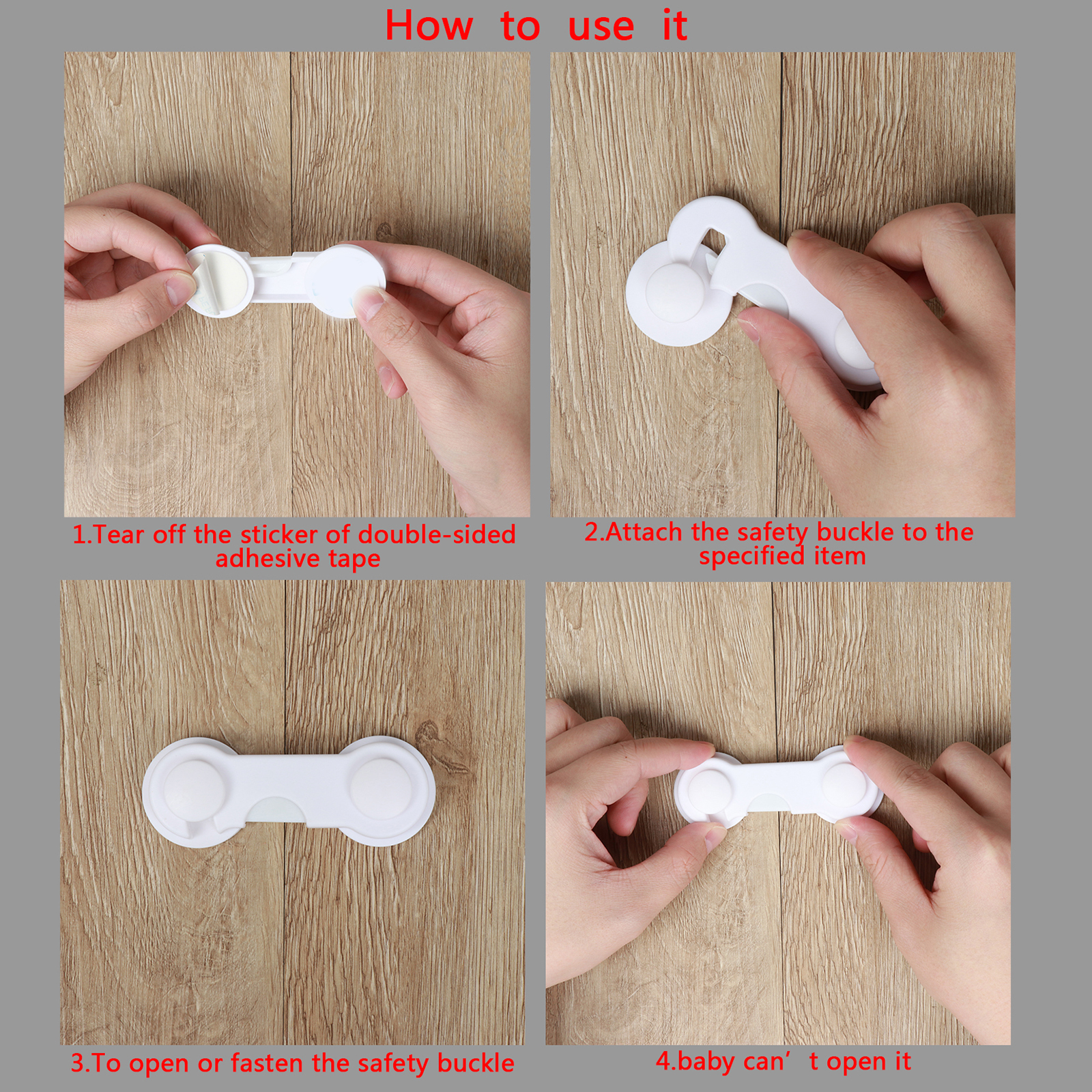 How to use it

1.Tear off the sticker of double-sided adhesive tape

2.Attach the safety buckle to the specified item

3.To open or fasten the safety buckle

4.baby can’ t open it