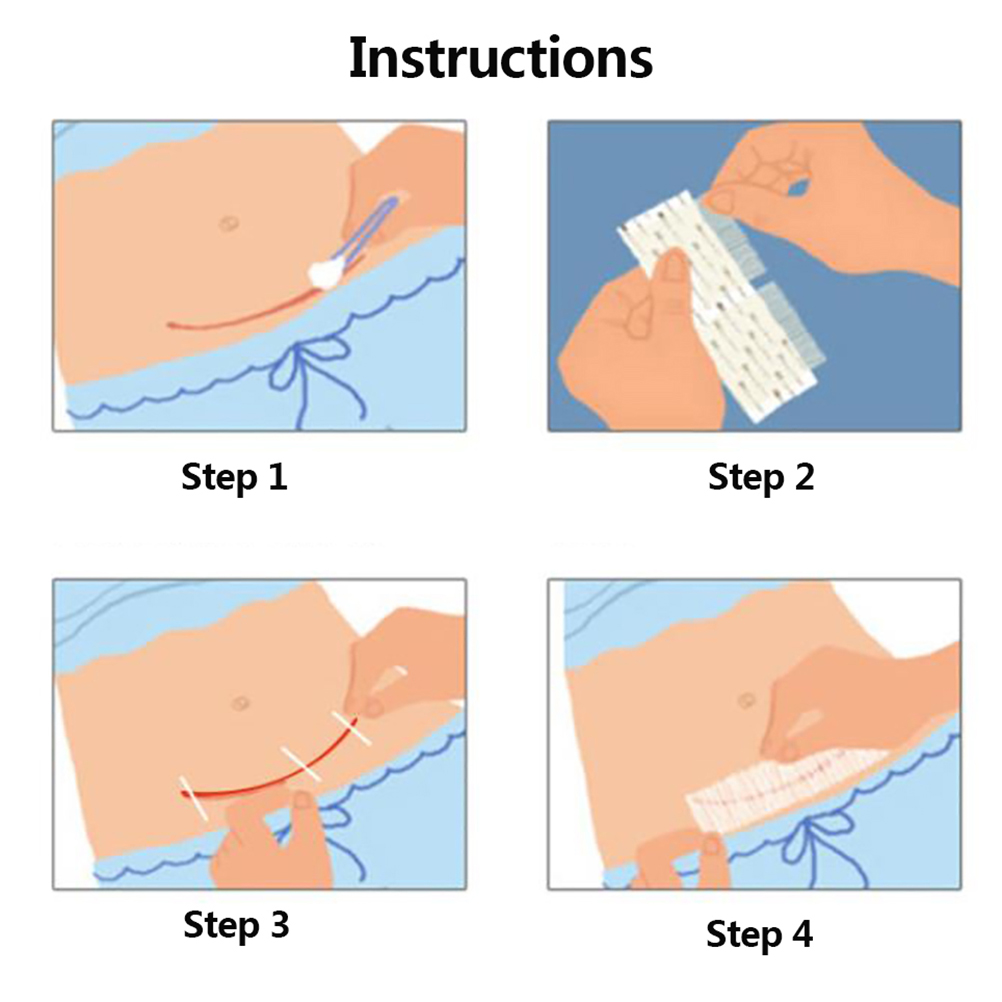 Instructions

Step 1

Step 2

Step 3

Step 4