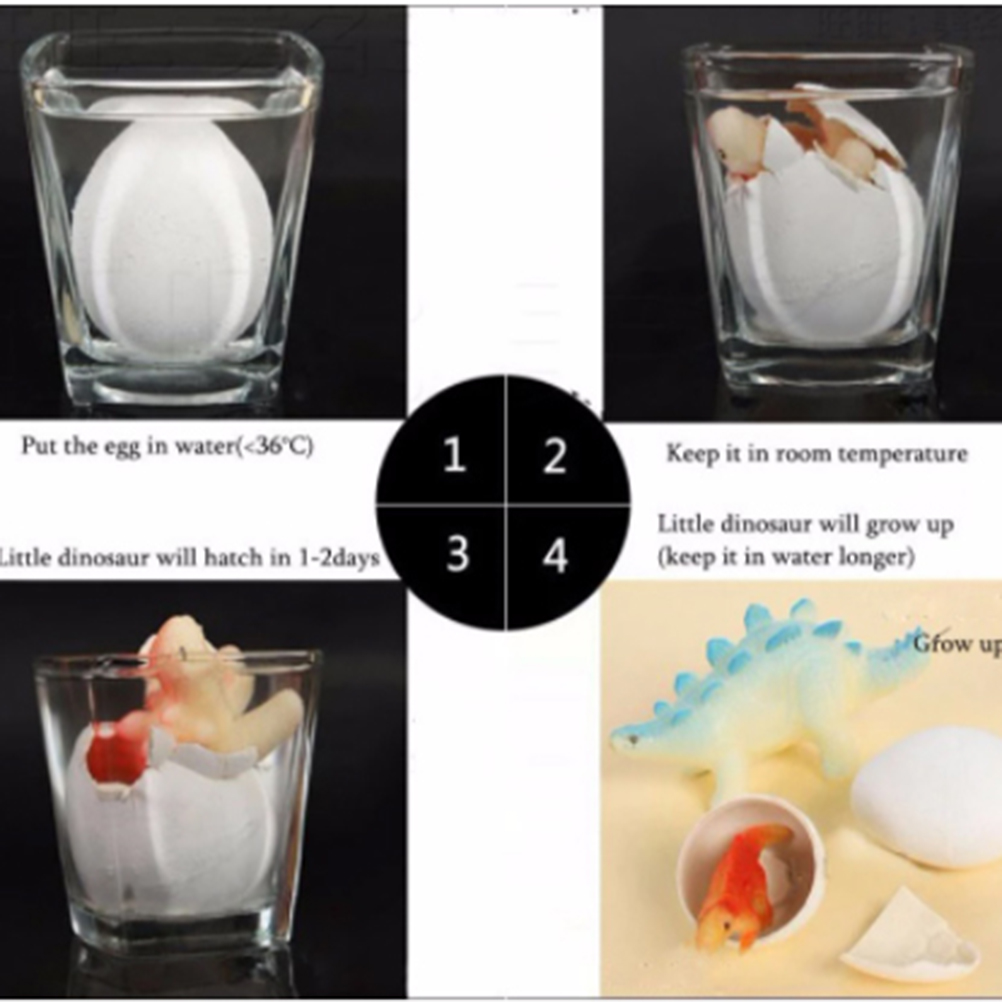 Put the egg in water(<36°C)

1 2

Keep it in room temperature

Little dinosaur will hatch in 1-2days

3 4

Little dinosaur will grow up (keep it in water longer)

Grow up