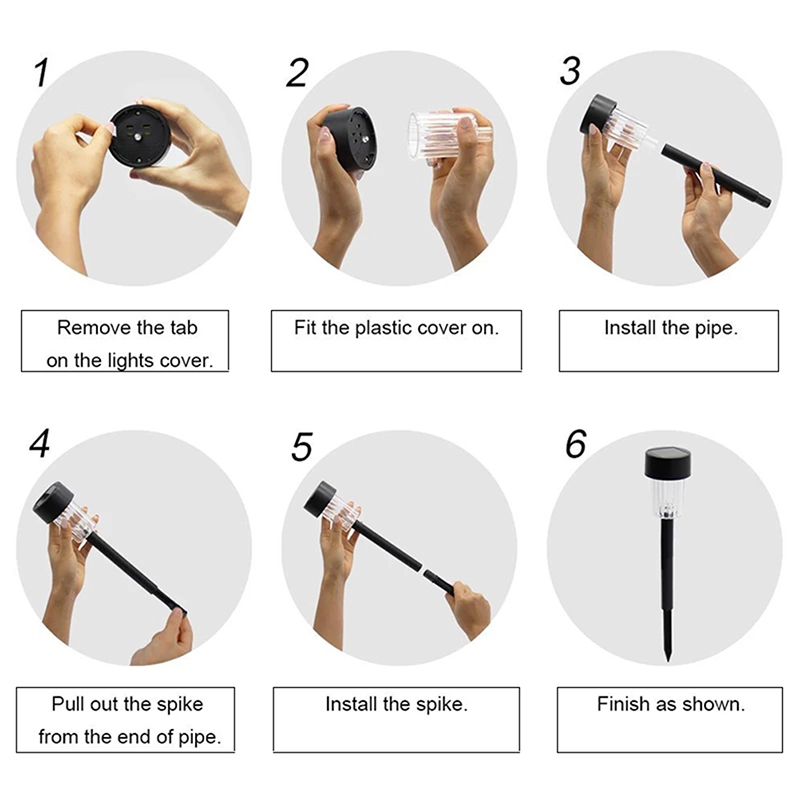 1

Remove the tab on the lights cover.

2

Fit the plastic cover on.

3

Install the pipe.

4

Pull out the spike from the end of pipe.

5

Install the spike.

6

Finish as shown.