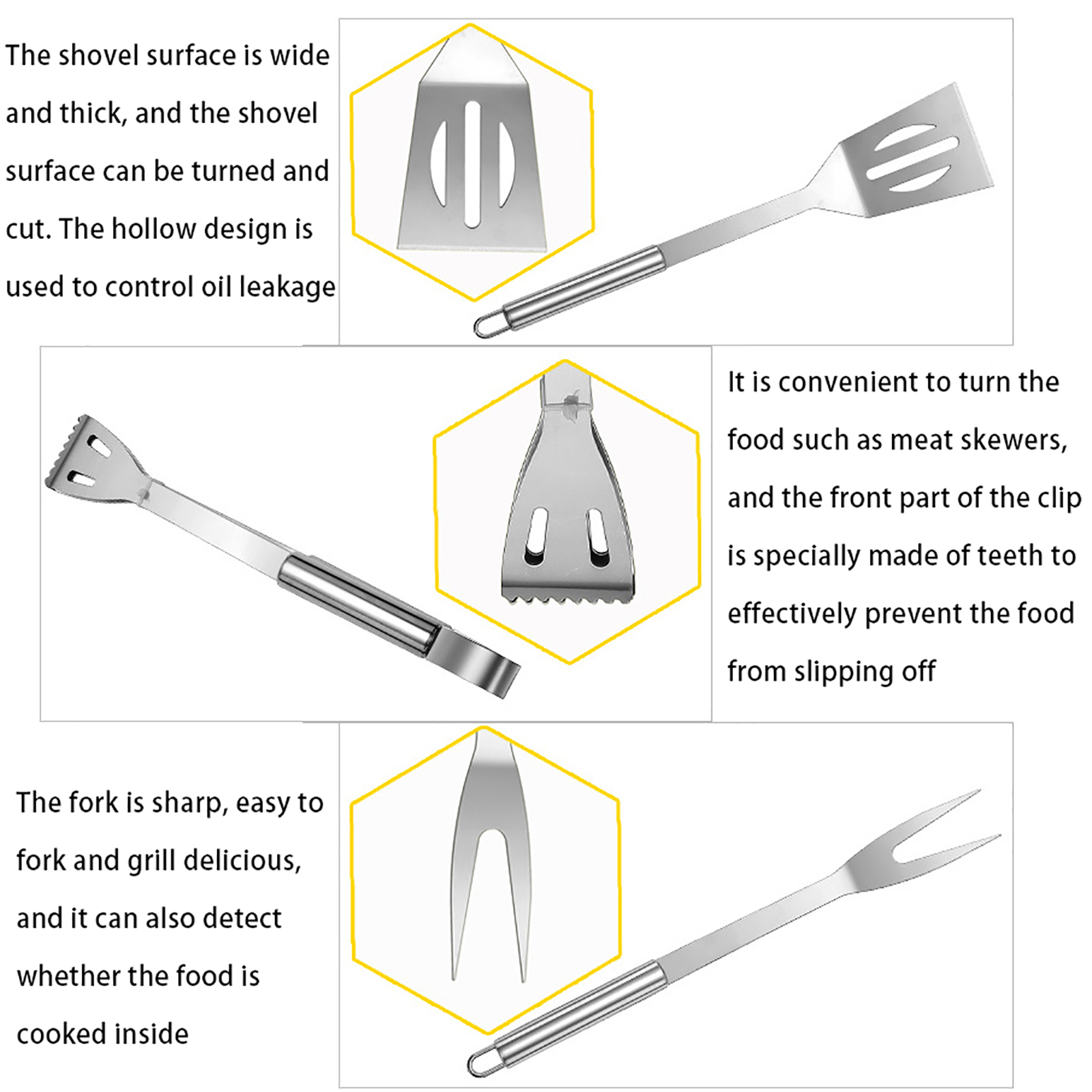 The shovel surface is wide and thick, and the shovel surface can be turned and cut. The hollow design is used to control oil leakage

It is convenient to turn the food such as meat skewers, and the front part of the clip is specially made of teeth to effectively prevent the food from slipping off

The fork is sharp, easy to fork and grill delicious, and it can also detect whether the food is cooked inside