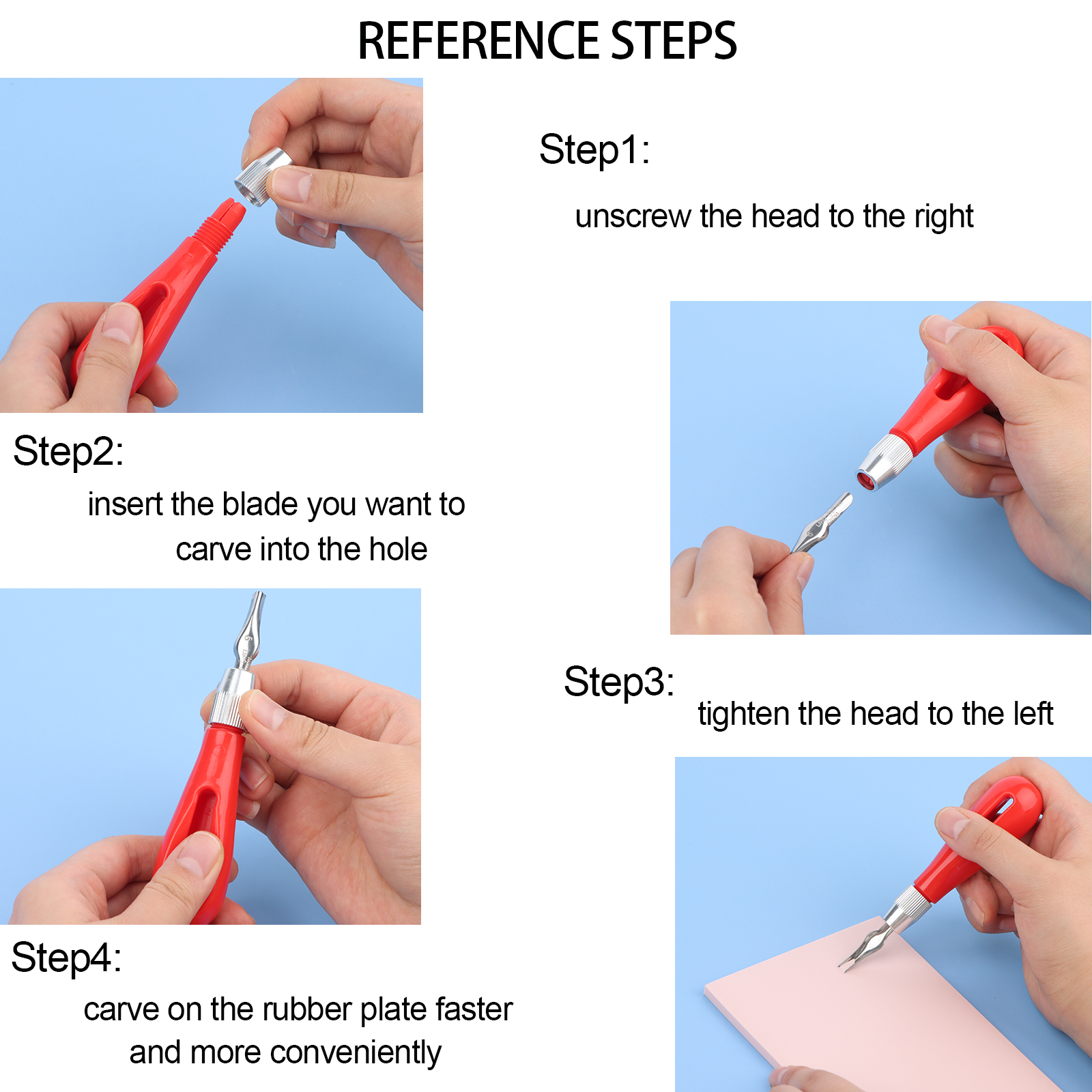 REFERENCE STEPS

Step1:

unscrew the head to the right

Step2:

insert the blade you want to carve into the hole

Step3:

tighten the head to the left

Step4:

carve on the rubber plate faster and more conveniently