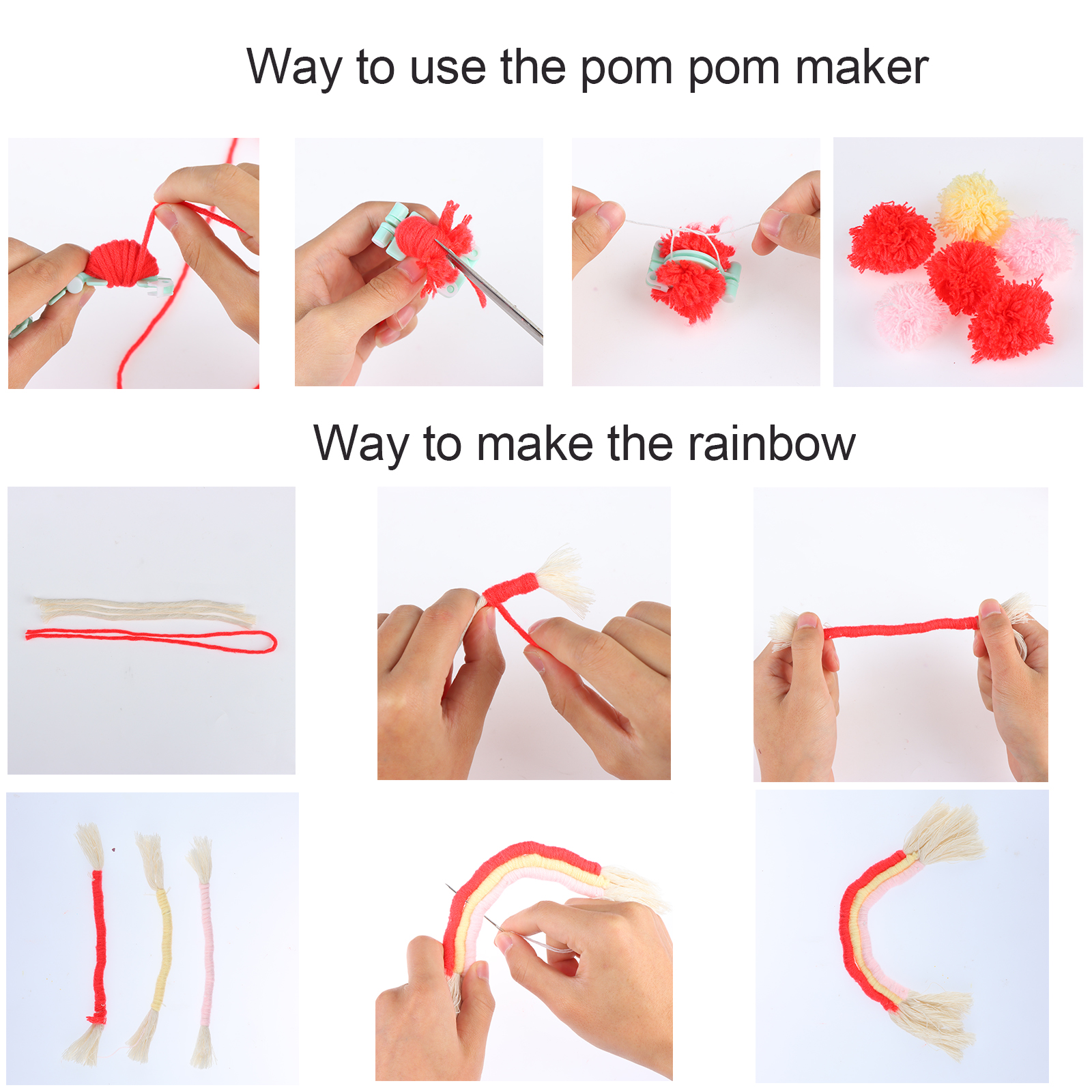 Way to use the pom pom maker

Way to make the rainbow