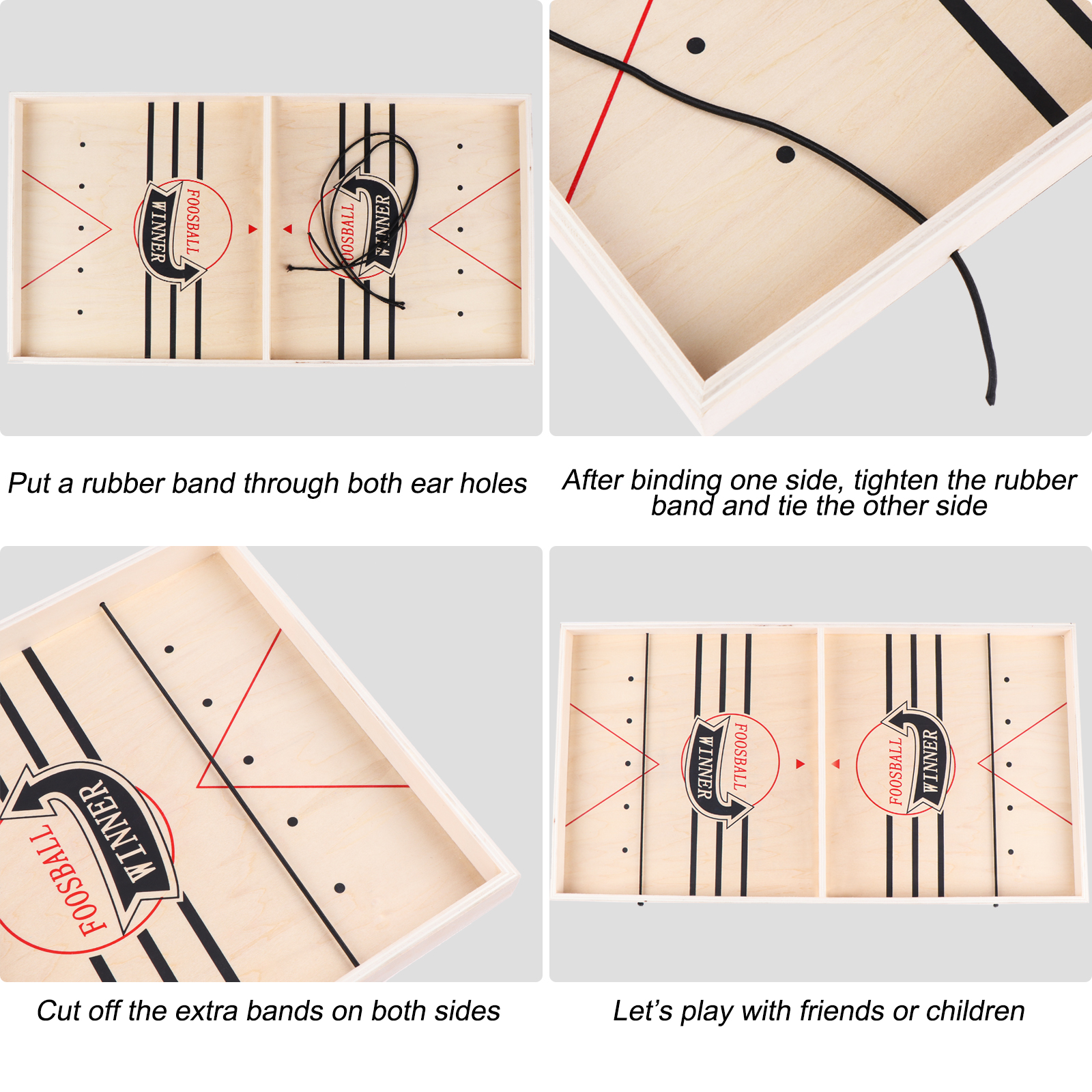 FOOSBALL WINNER

FOOSBALL WINNER

Put a rubber band through both ear holes

After binding one side, tighten the rubber band and tie the other side

FOOSBALL WINNER

Cut off the extra bands on both sides

FOOSBALL WINNER

FOOSBALL WINNER

Let's play with friends or children