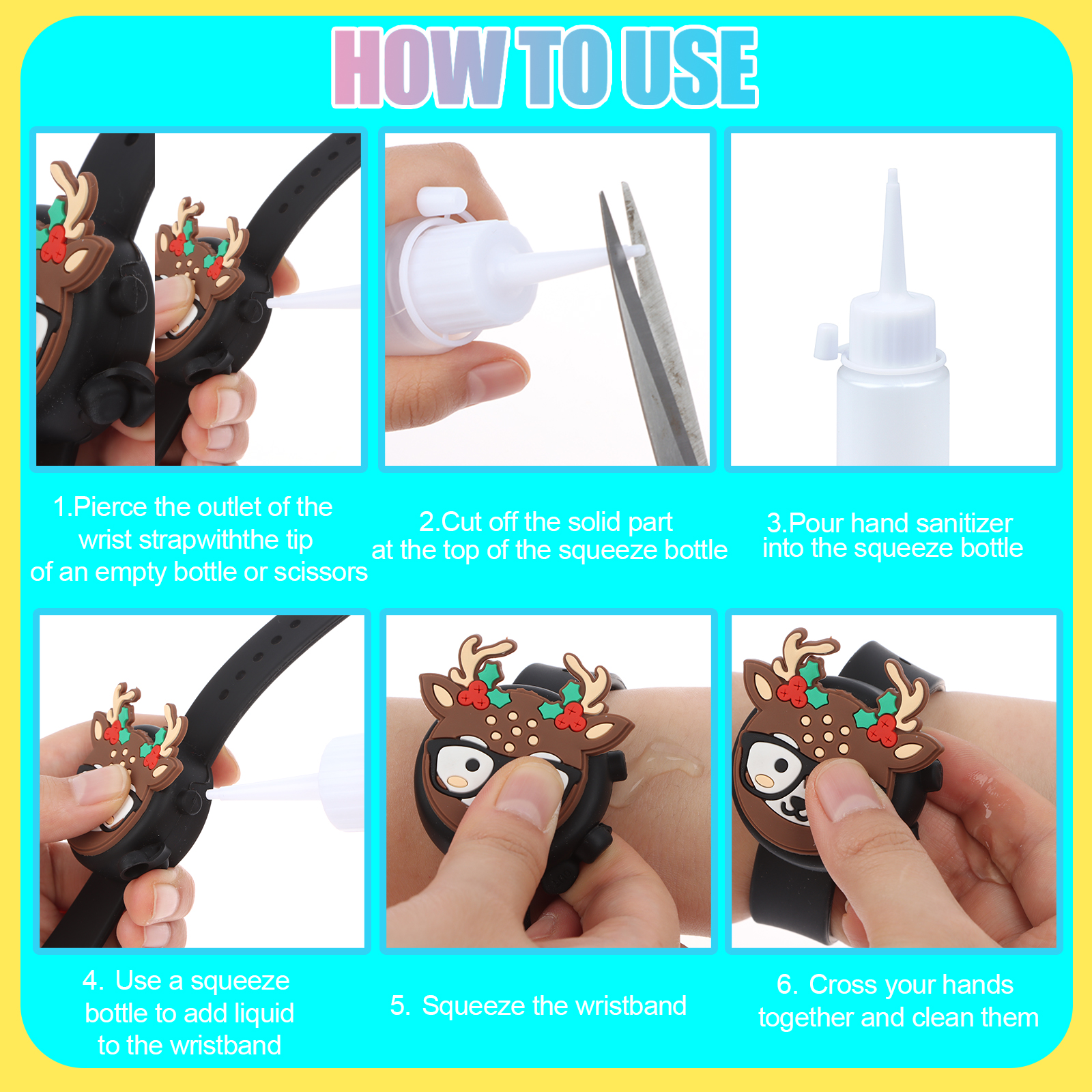 HOW TO USE

1.Pierce the outlet of the wrist strapwiththe tip of an empty bottle or scissors

2.Cut off the solid part at the top of the squeeze bottle

3.Pour hand sanitizer into the squeeze bottle

4. Use a squeeze bottle to add liquid to the wristband

5. Squeeze the wristband

6. Cross your hands together and clean them