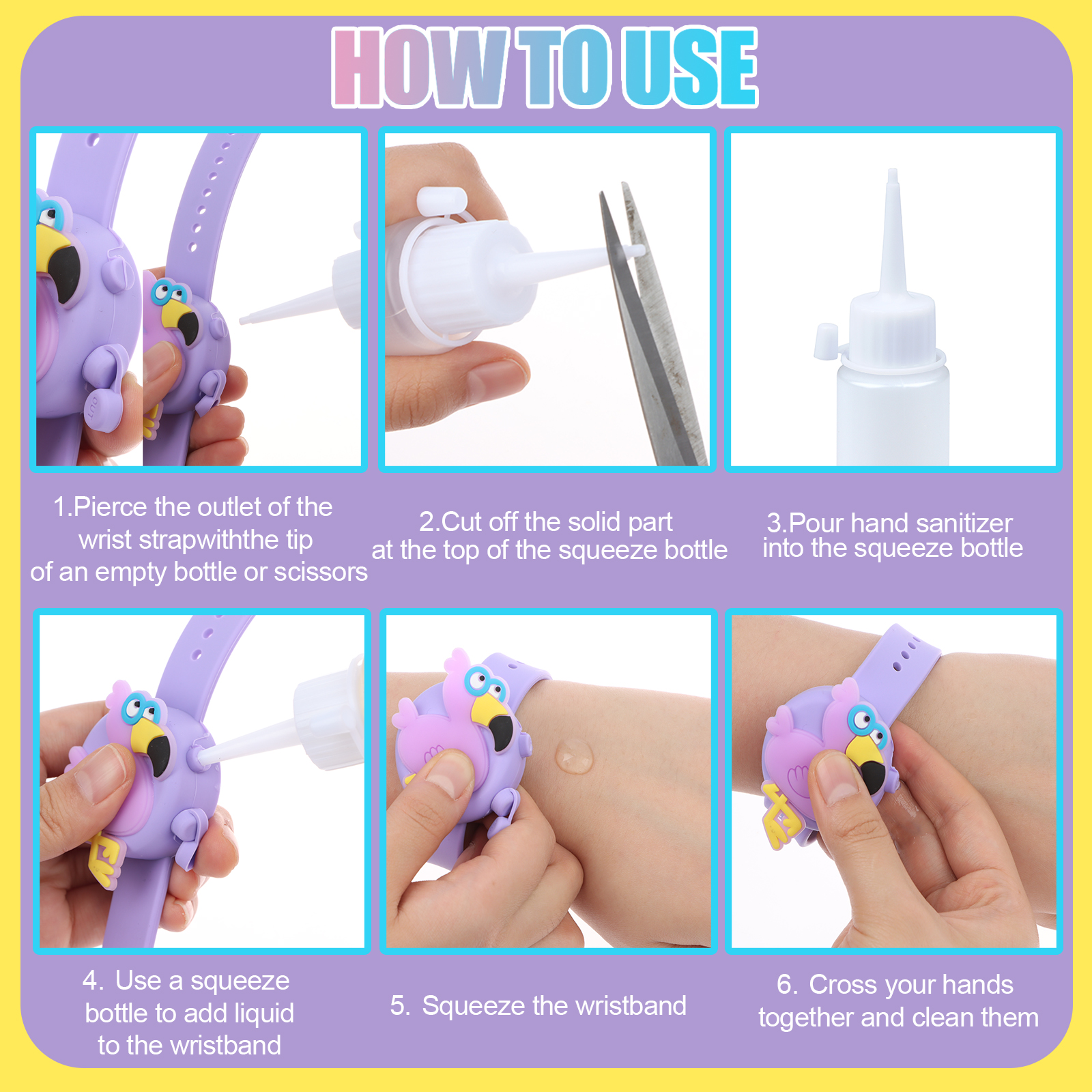 HOW TO USE

1.Pierce the outlet of the wrist strapwiththe tip of an empty bottle or scissors

2.Cut off the solid part at the top of the squeeze bottle

3.Pour hand sanitizer into the squeeze bottle

4. Use a squeeze bottle to add liquid to the wristband

5. Squeeze the wristband

6. Cross your hands together and clean them