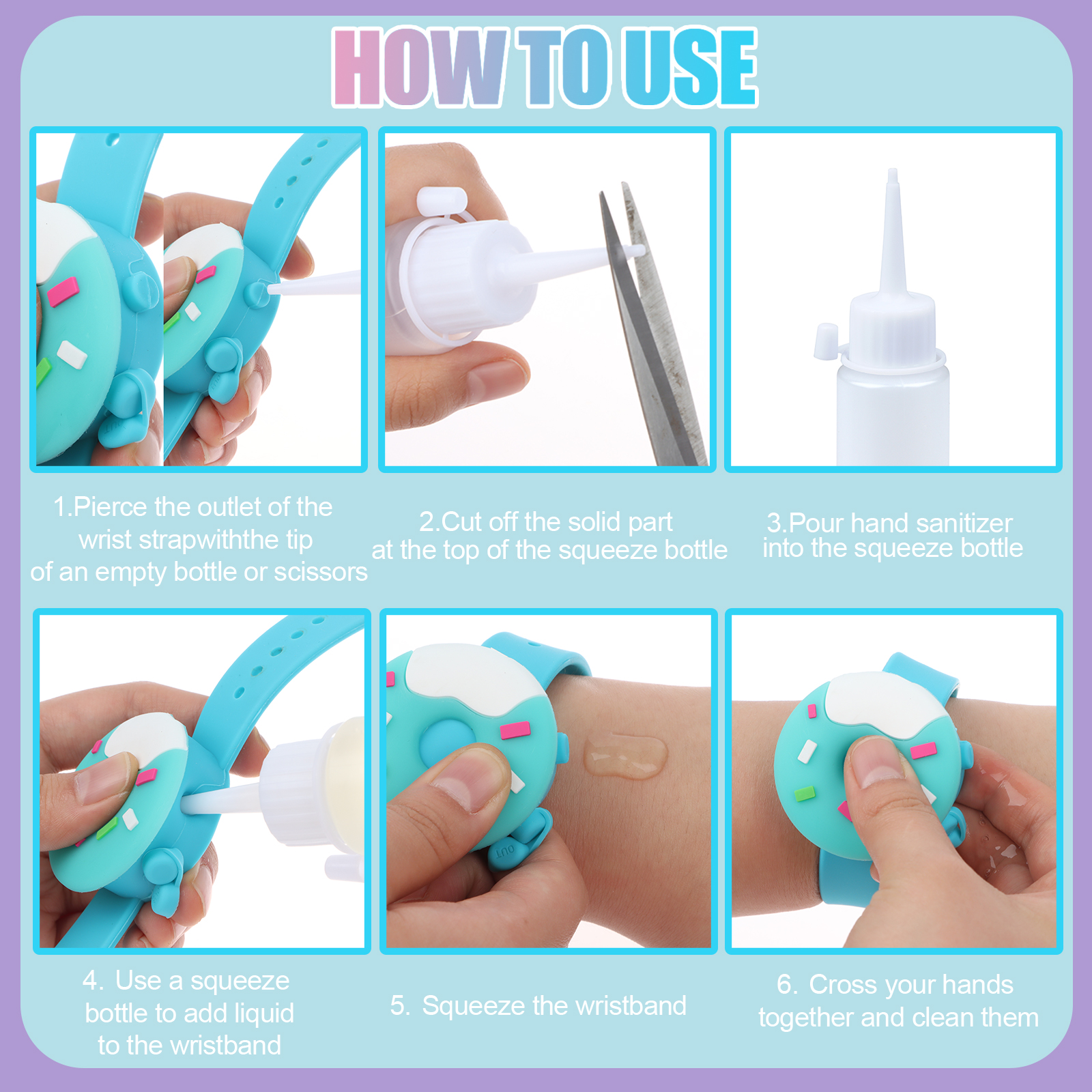 HOW TO USE

1.Pierce the outlet of the wrist strapwiththe tip of an empty bottle or scissors

2.Cut off the solid part at the top of the squeeze bottle

3.Pour hand sanitizer into the squeeze bottle

4. Use a squeeze bottle to add liquid to the wristband

5. Squeeze the wristband

6. Cross your hands together and clean them