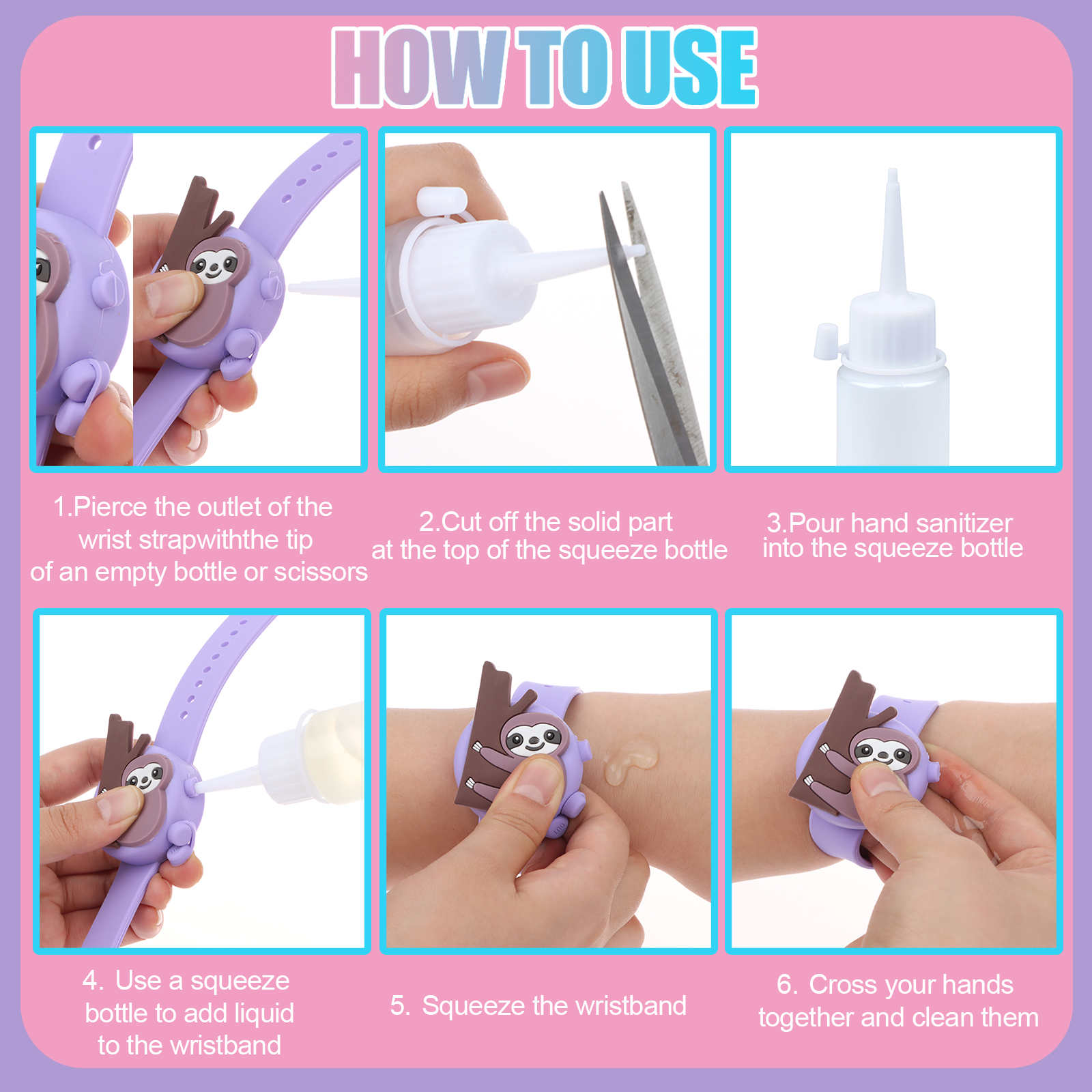 HOW TO USE

1.Pierce the outlet of the wrist strapwiththe tip of an empty bottle or scissors

2.Cut off the solid part at the top of the squeeze bottle

3.Pour hand sanitizer into the squeeze bottle

4. Use a squeeze bottle to add liquid to the wristband

5. Squeeze the wristband

6. Cross your hands together and clean them