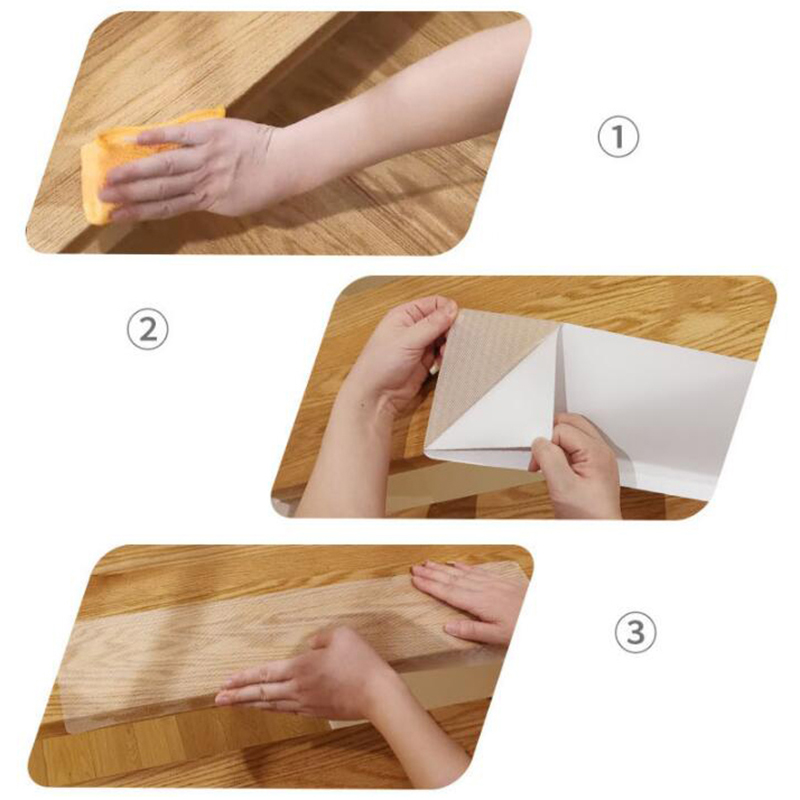 ①

②

③