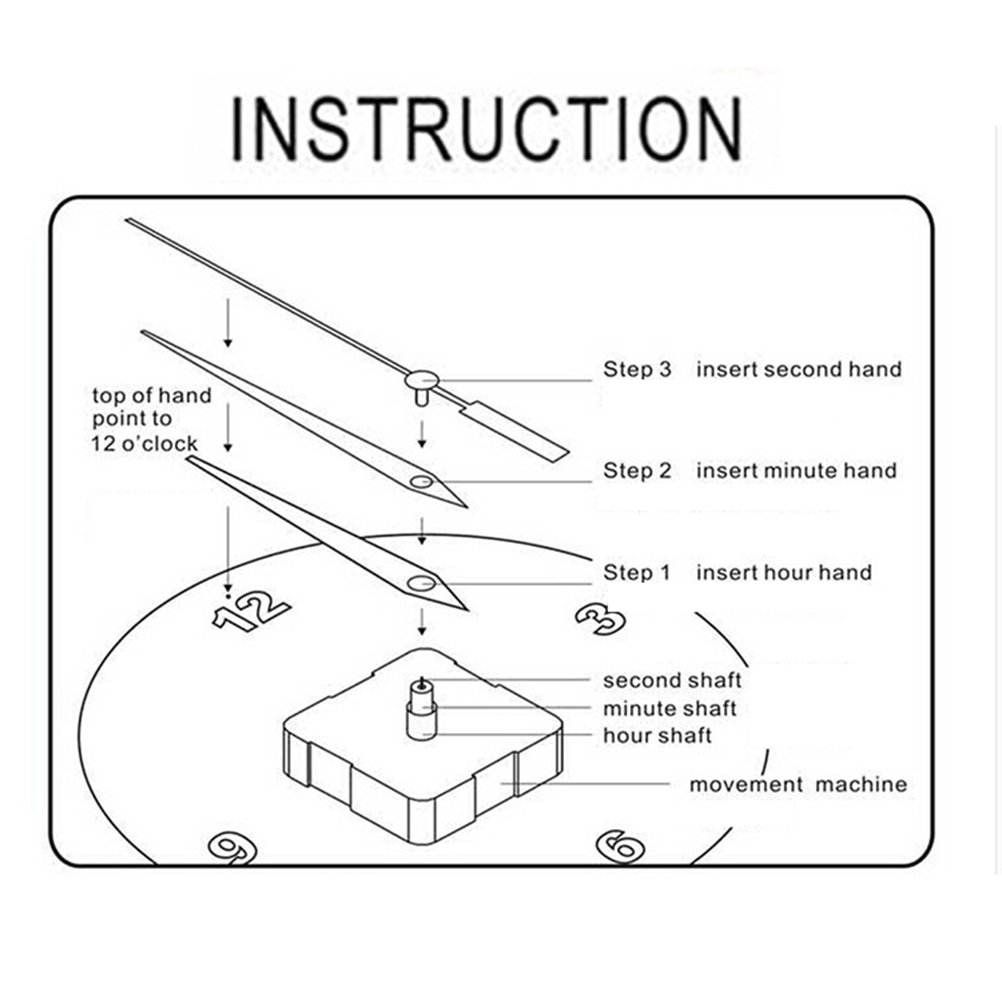 INSTRUCTION

top of hand point to 12 o'clock

Step 3 insert second hand

Step 2 insert minute hand

Step 1 insert hour hand

12

3

second shaft
minute shaft
hour shaft

movement machine

9

6