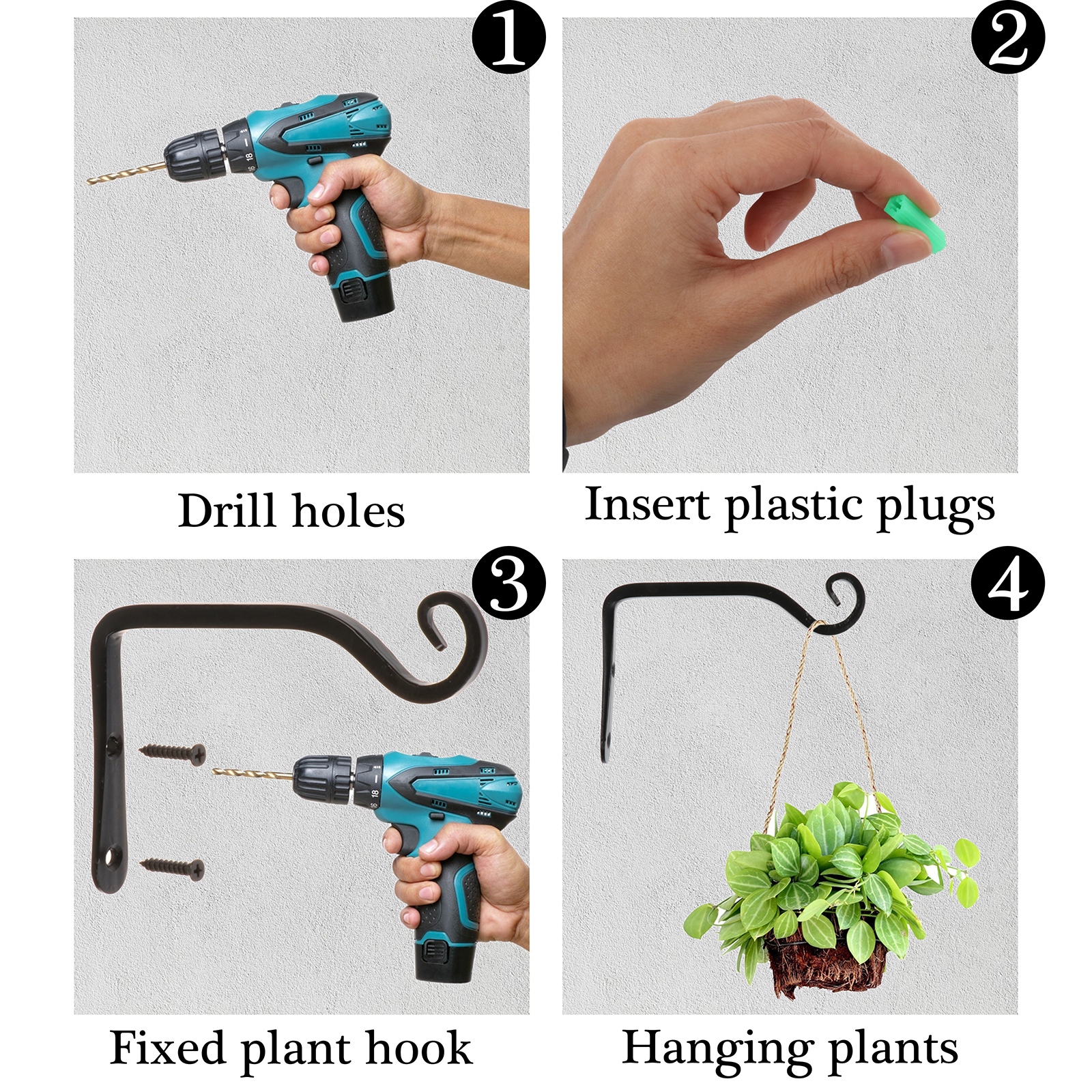 1

Drill holes

2

Insert plastic plugs

3

Fixed plant hook

4

Hanging plants