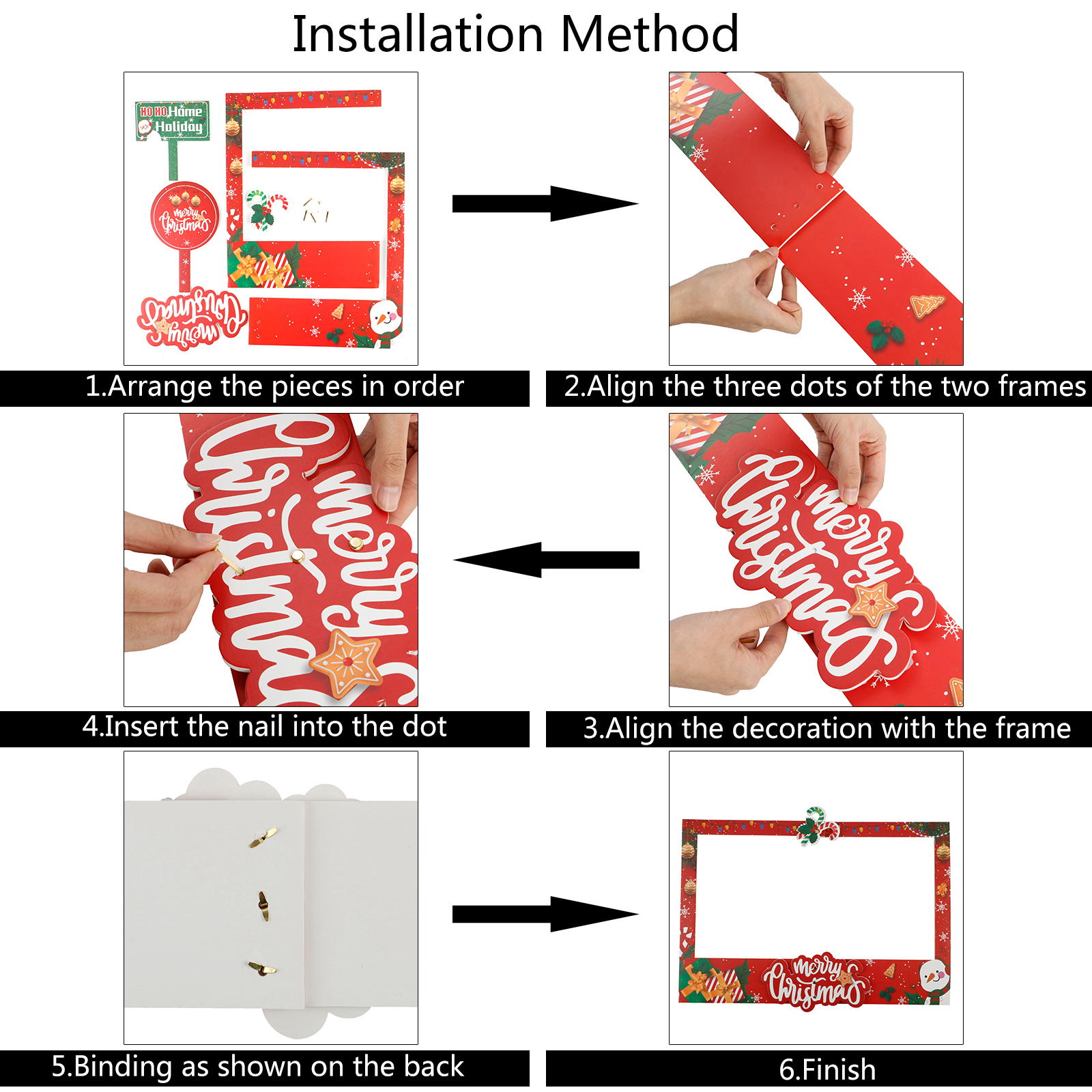 Installation Method

HO HO Home Holiday

merry Christmas

merry Christmas

1.Arrange the pieces in order

2.Align the three dots of the two frames

merry Christmas

merry Christmas

4.Insert the nail into the dot

3.Align the decoration with the frame

merry Christmas

5.Binding as shown on the back

6.Finish