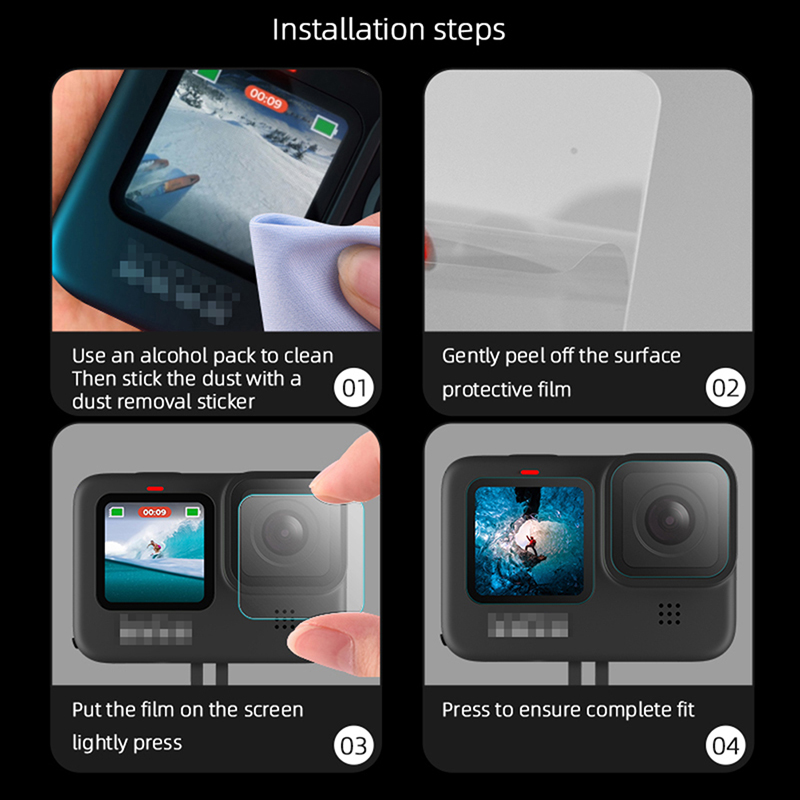 Installation steps

00:09

Use an alcohol pack to clean Then stick the dust with a dust removal sticker

01

Gently peel off the surface protective film

02

00:09

Put the film on the screen lightly press

03

Press to ensure complete fit

04