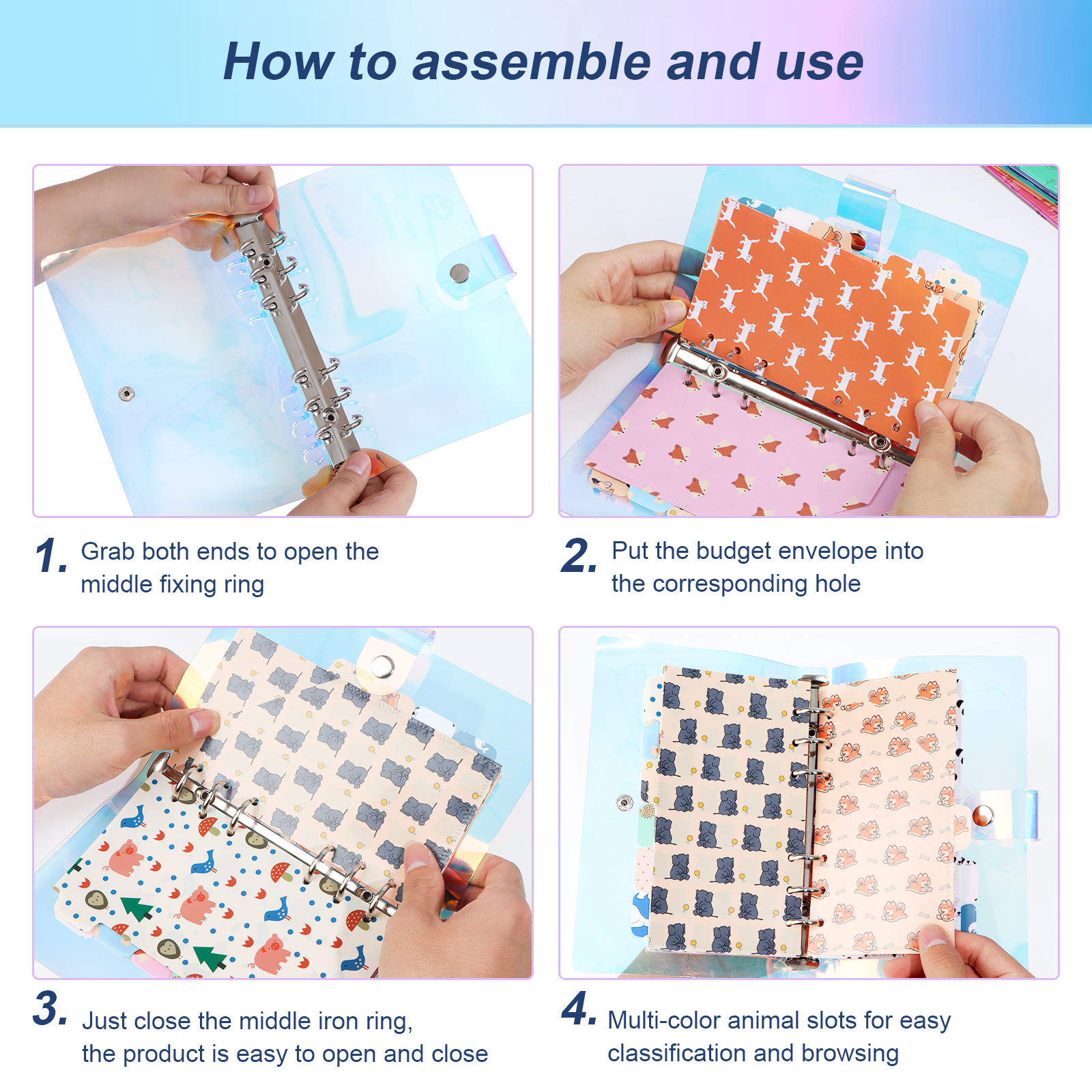 How to assemble and use

1. Grab both ends to open the middle fixing ring

2. Put the budget envelope into the corresponding hole

3. Just close the middle iron ring, the product is easy to open and close

4. Multi-color animal slots for easy classification and browsing