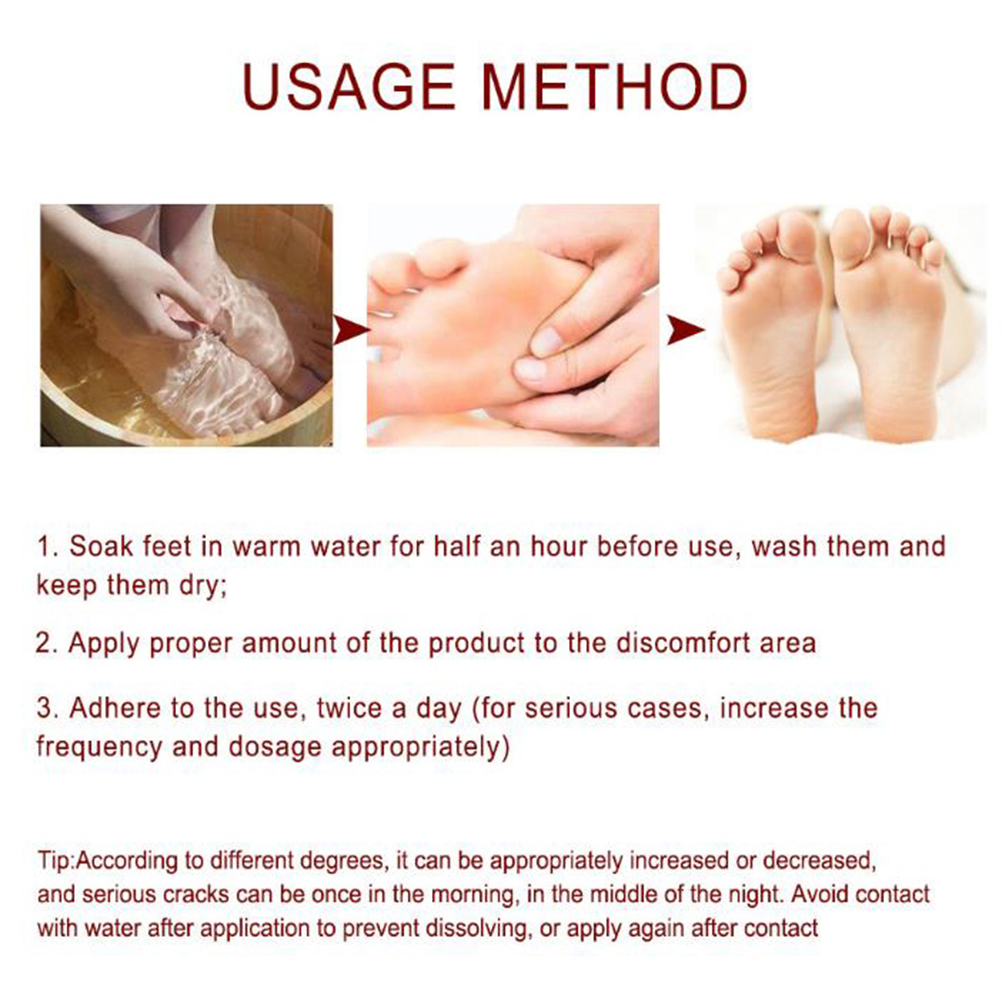 USAGE METHOD

1. Soak feet in warm water for half an hour before use, wash them and keep them dry;

2. Apply proper amount of the product to the discomfort area

3. Adhere to the use, twice a day (for serious cases, increase the frequency and dosage appropriately)

Tip:According to different degrees, it can be appropriately increased or decreased, and serious cracks can be once in the morning, in the middle of the night. Avoid contact with water after application to prevent dissolving, or apply again after contact