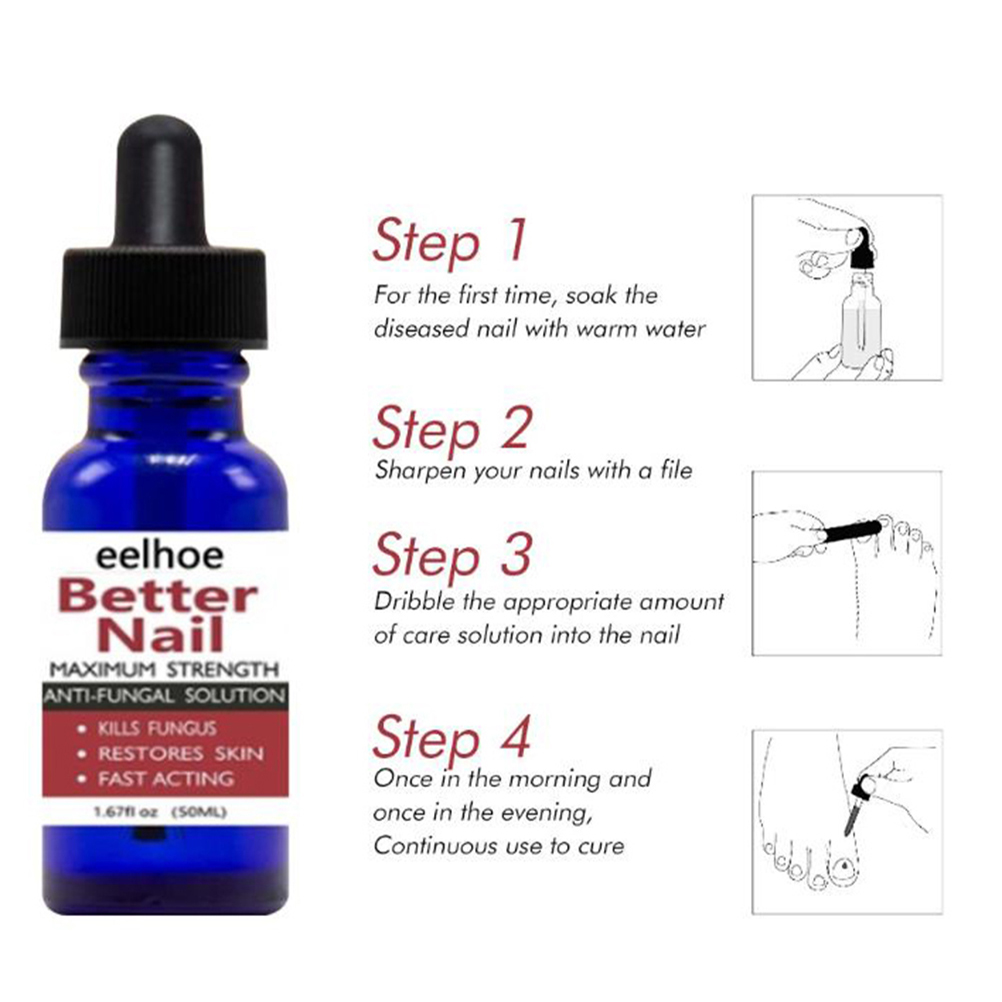 eelhoe
Better Nail
MAXIMUM STRENGTH
ANTI-FUNGAL SOLUTION
• KILLS FUNGUS
• RESTORES SKIN
• FAST ACTING
1.67fl oz (50ML)

Step 1
For the first time, soak the diseased nail with warm water

Step 2
Sharpen your nails with a file

Step 3
Dribble the appropriate amount of care solution into the nail

Step 4
Once in the morning and once in the evening, Continuous use to cure