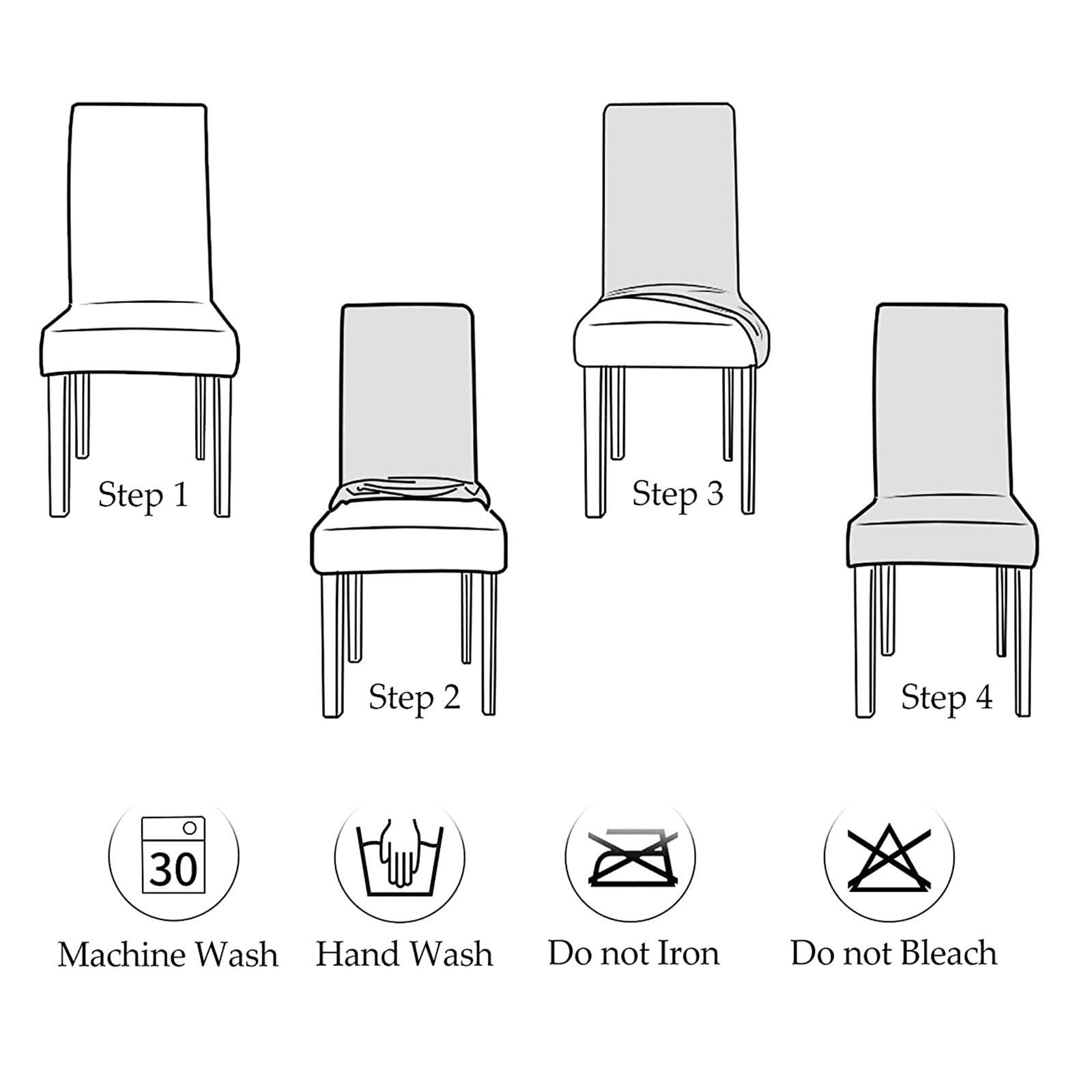 Step 1

Step 2

Step 3

Step 4

30

Machine Wash

Hand Wash

Do not Iron

Do not Bleach