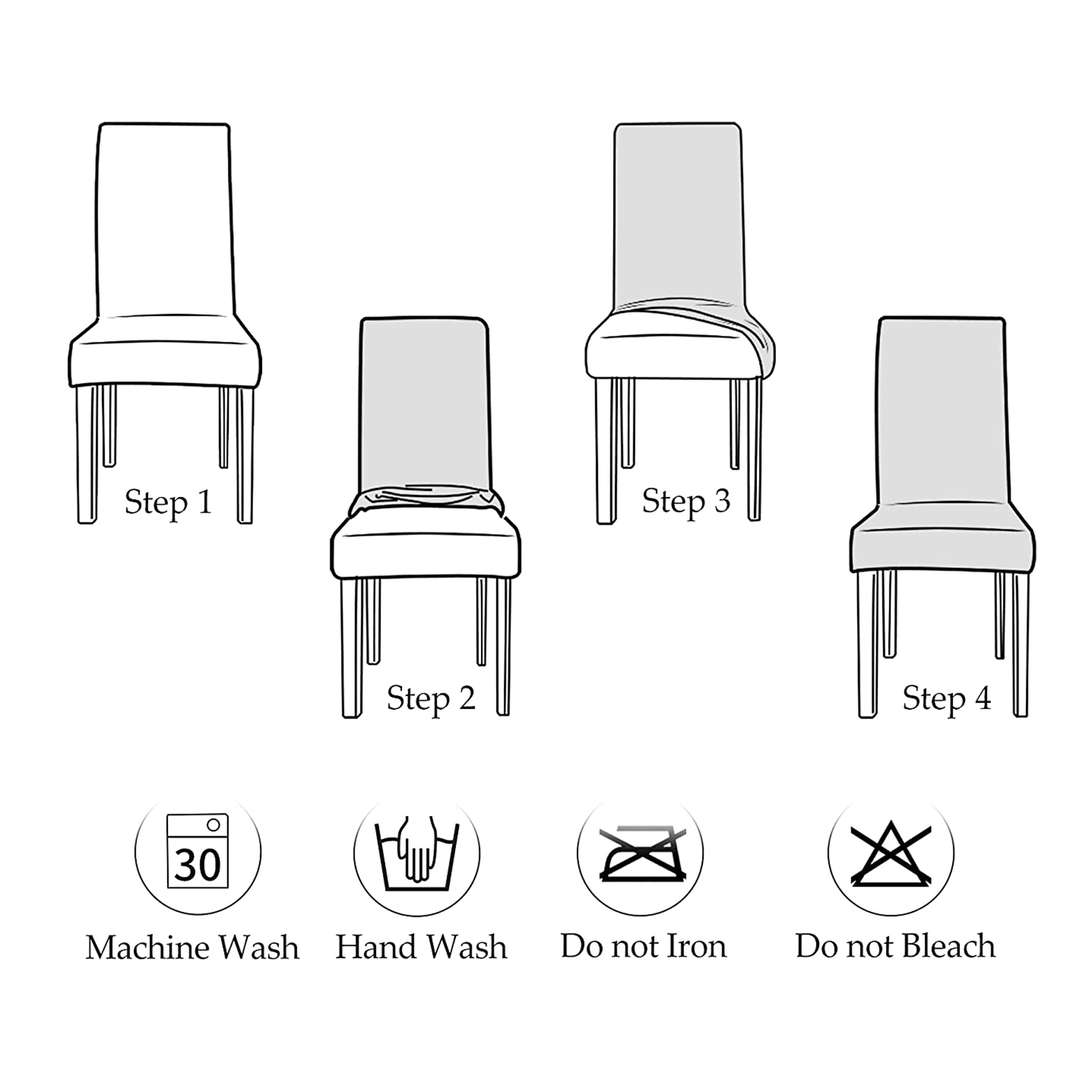 Step 1

Step 2

Step 3

Step 4

30

Machine Wash

Hand Wash

Do not Iron

Do not Bleach