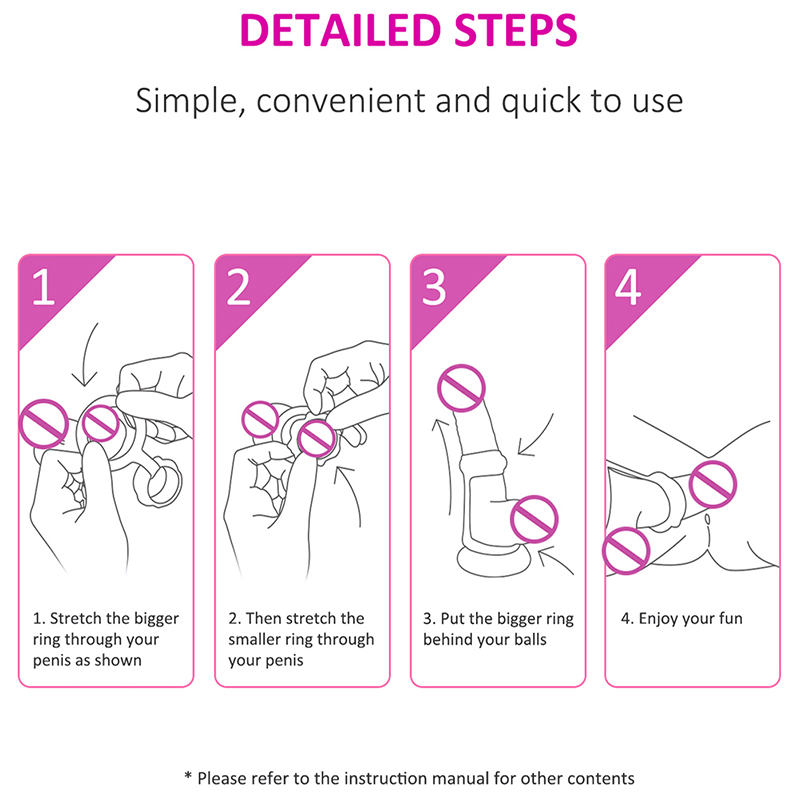 DETAILED STEPS

Simple, convenient and quick to use

1

1. Stretch the bigger ring through your penis as shown

2

2. Then stretch the smaller ring through your penis

3

3. Put the bigger ring behind your balls

4

4. Enjoy your fun

* Please refer to the instruction manual for other contents