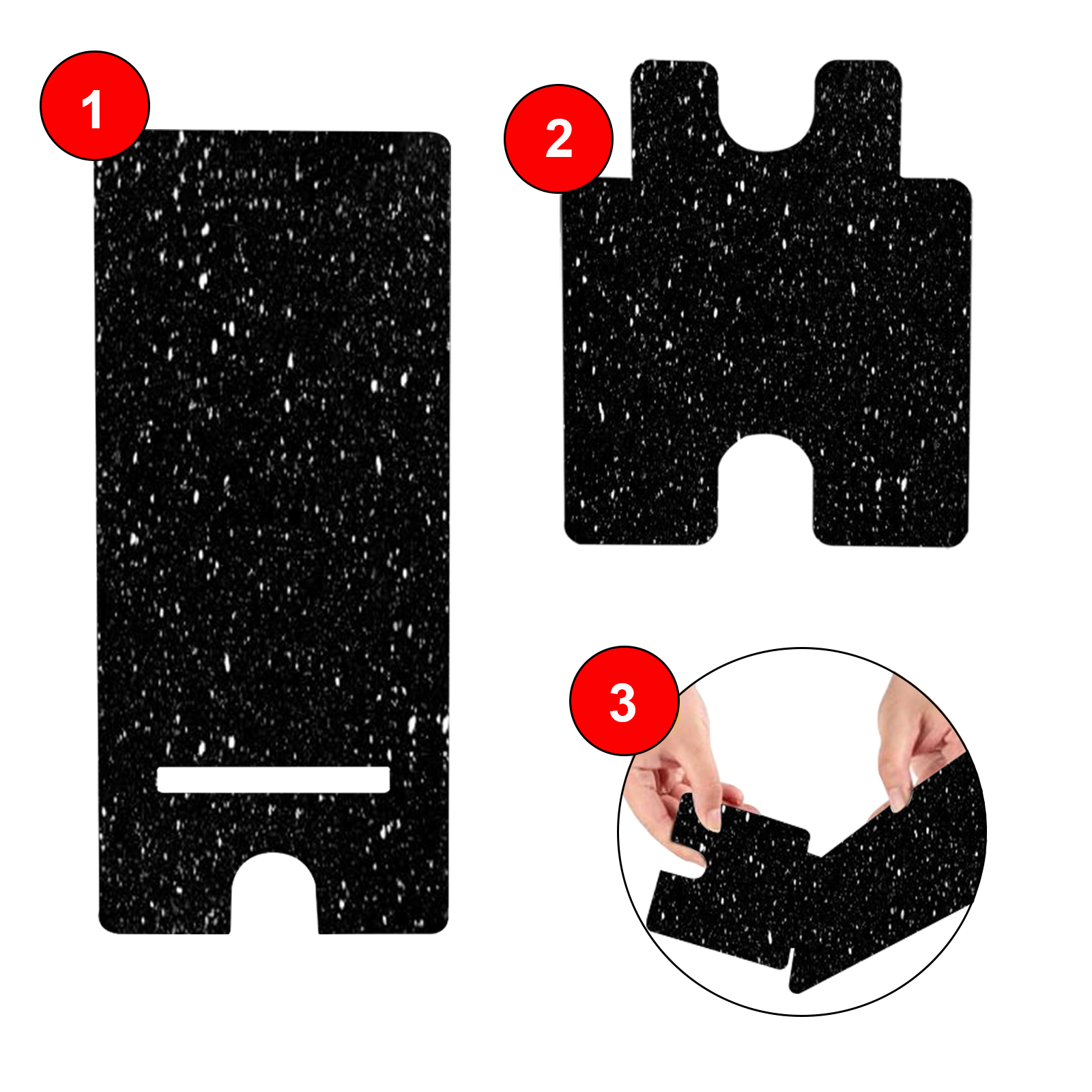 1

2

3