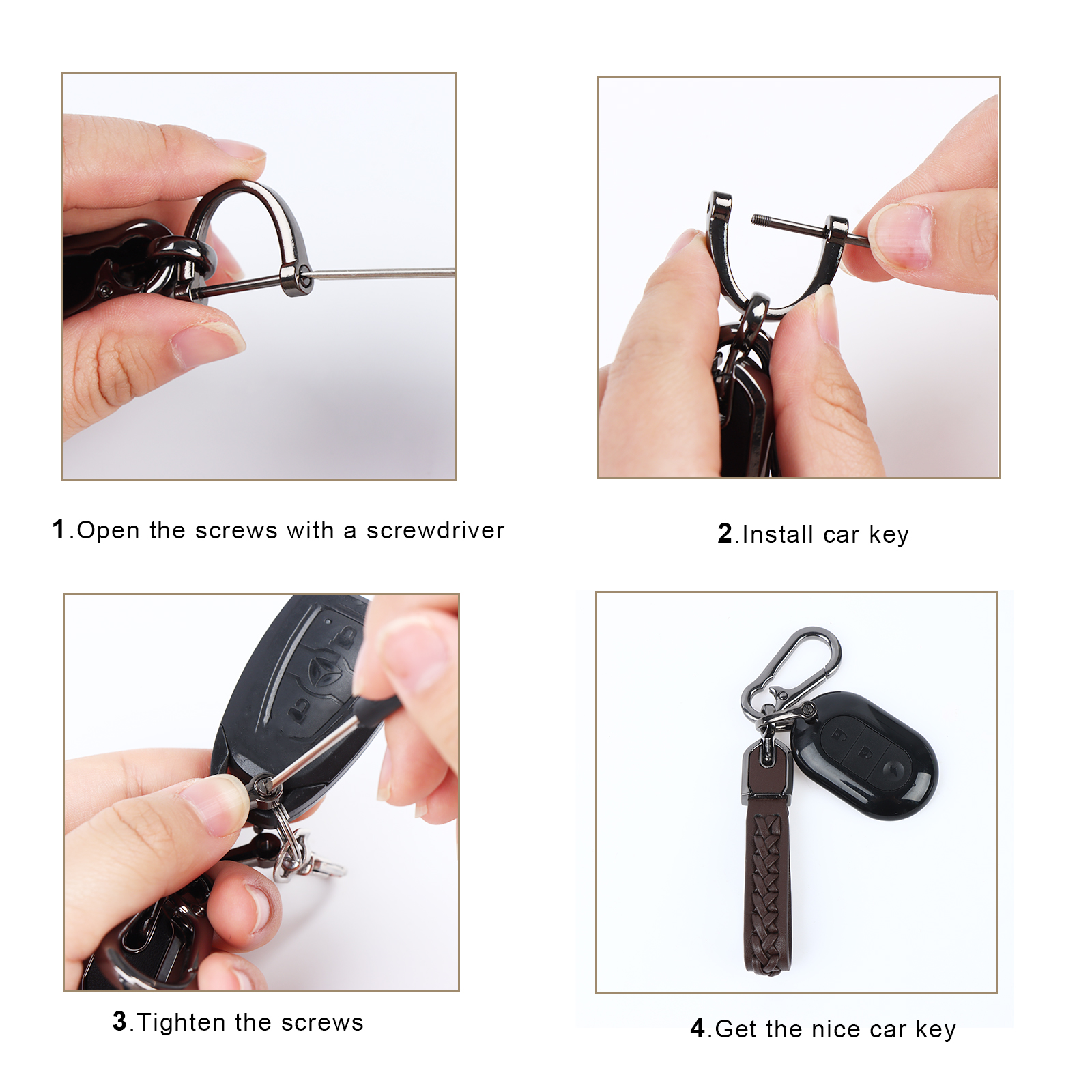 1.Open the screws with a screwdriver

2.Install car key

3.Tighten the screws

4.Get the nice car key