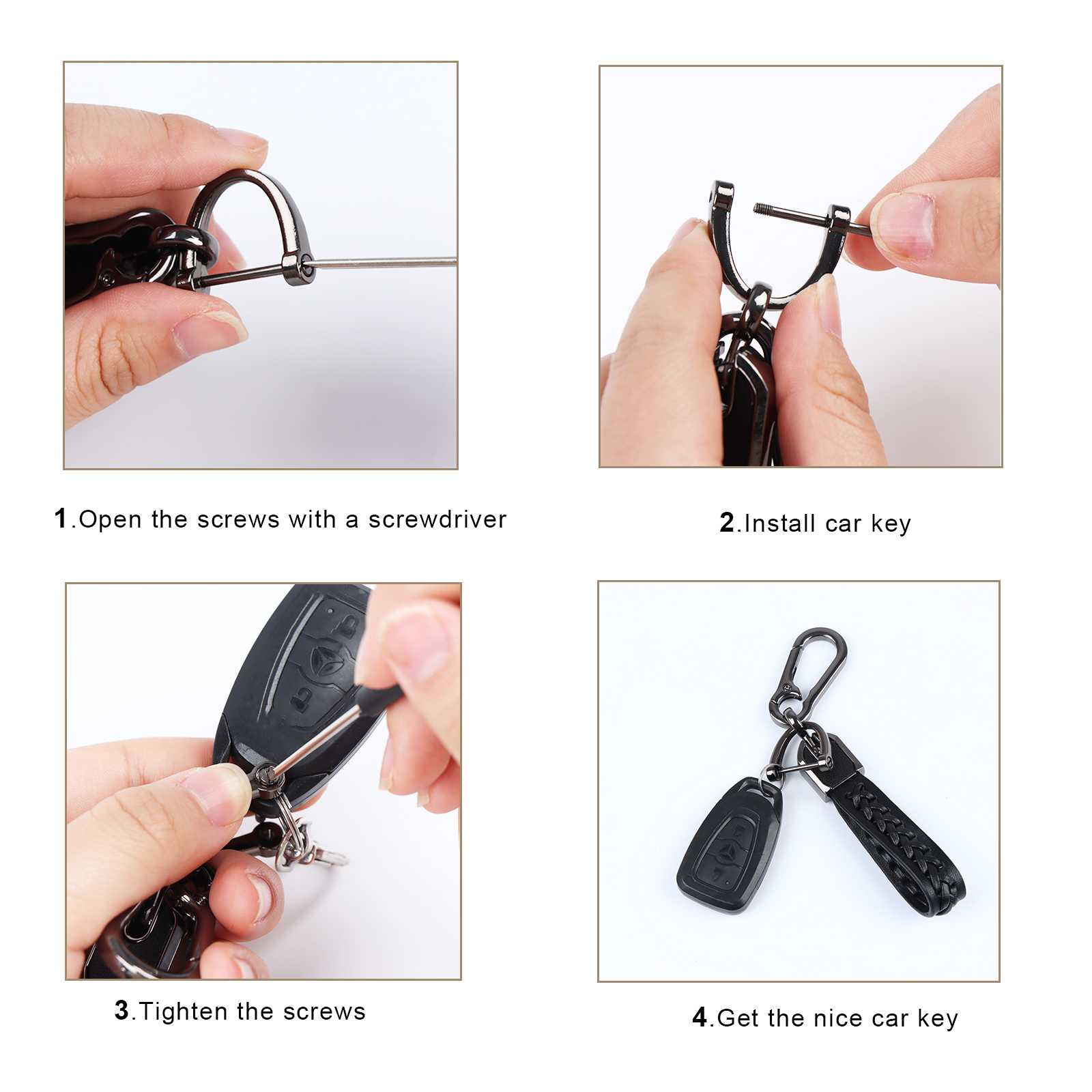 1.Open the screws with a screwdriver

2.Install car key

3.Tighten the screws

4.Get the nice car key