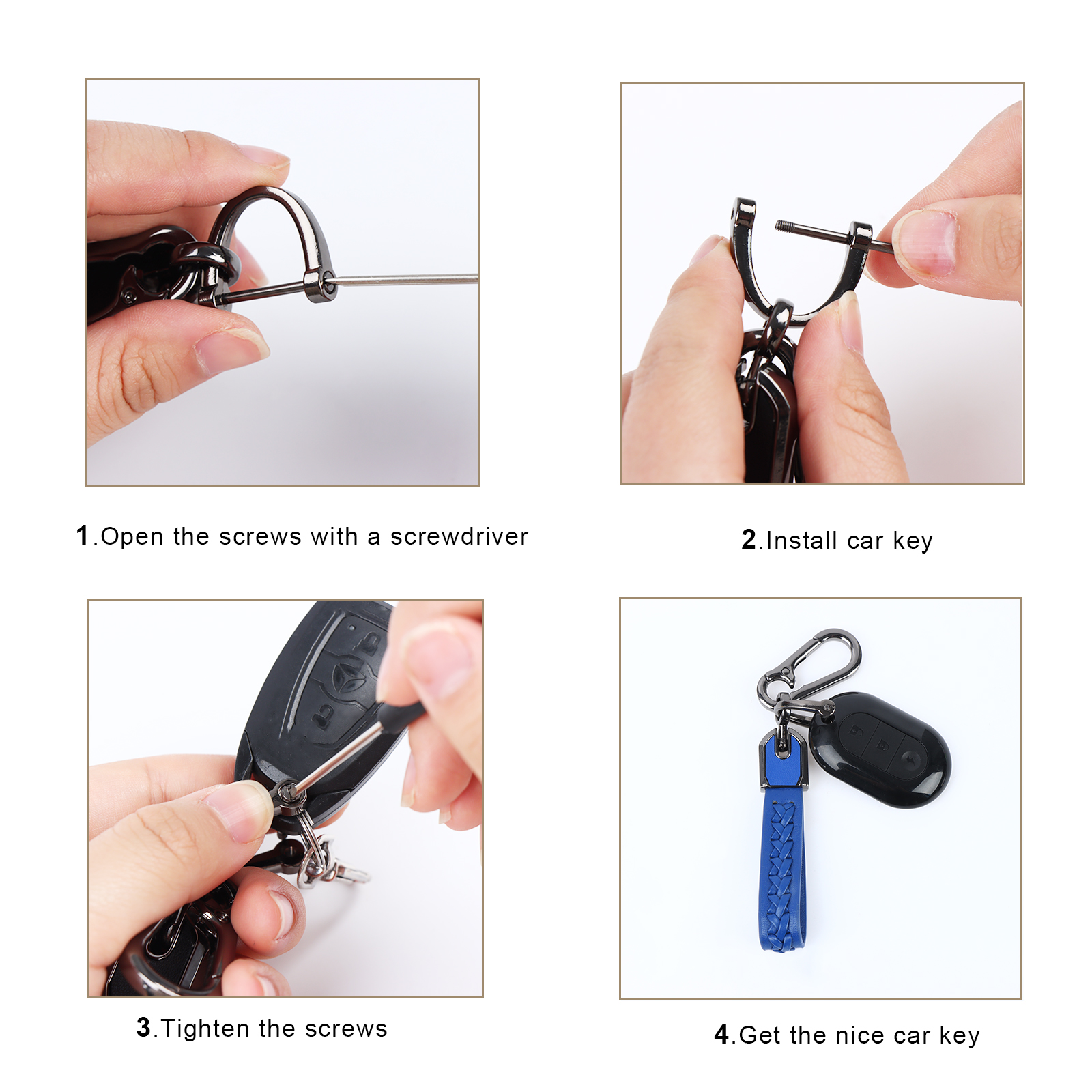 1.Open the screws with a screwdriver

2.Install car key

3.Tighten the screws

4.Get the nice car key