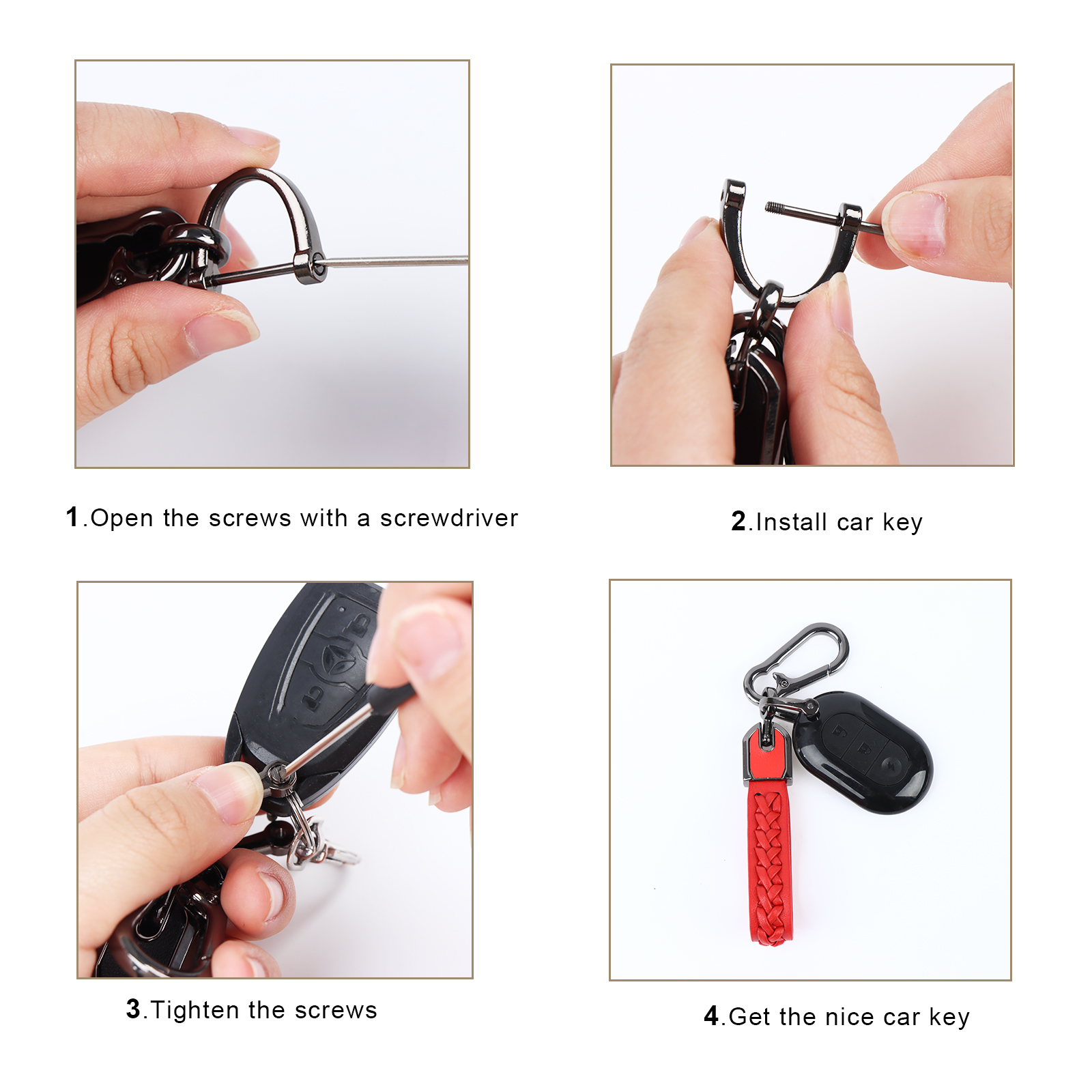 1.Open the screws with a screwdriver

2.Install car key

3.Tighten the screws

4.Get the nice car key