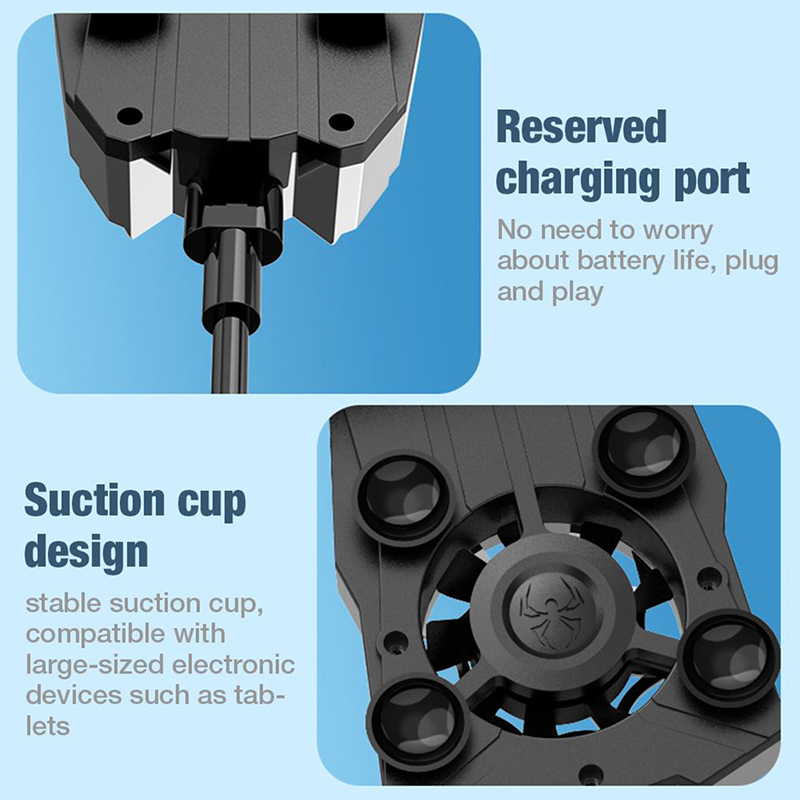 Reserved charging port

No need to worry about battery life, plug and play

Suction cup design

stable suction cup, compatible with large-sized electronic devices such as tablets