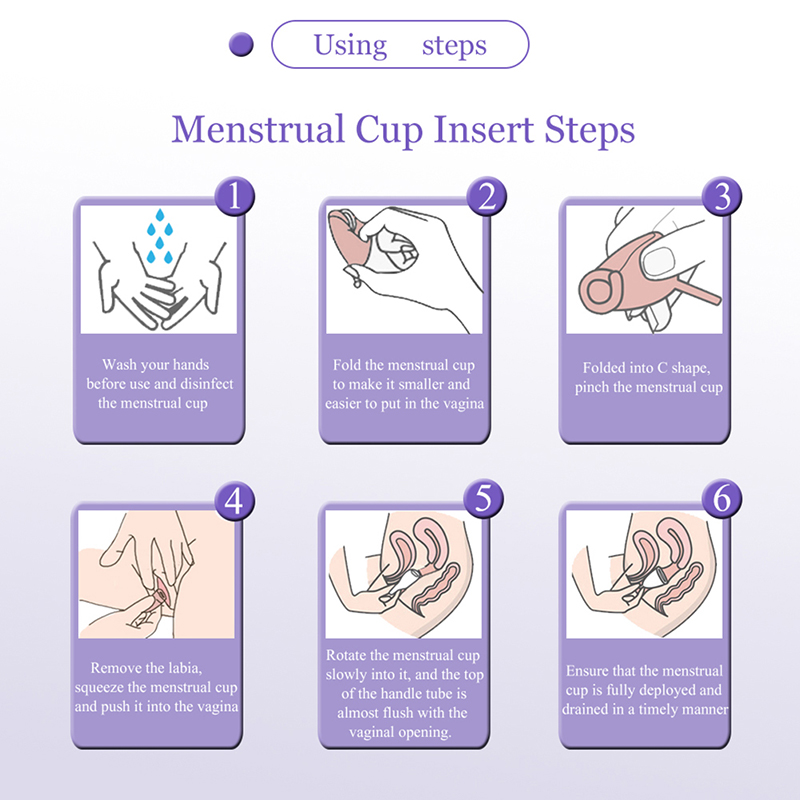 Using steps

Menstrual Cup Insert Steps

1

Wash your hands before use and disinfect the menstrual cup

2

Fold the menstrual cup to make it smaller and easier to put in the vagina

3

Folded into C shape, pinch the menstrual cup

4

Remove the labia, squeeze the menstrual cup and push it into the vagina

5

Rotate the menstrual cup slowly into it, and the top of the handle tube is almost flush with the vaginal opening.

6

Ensure that the menstrual cup is fully deployed and drained in a timely manner