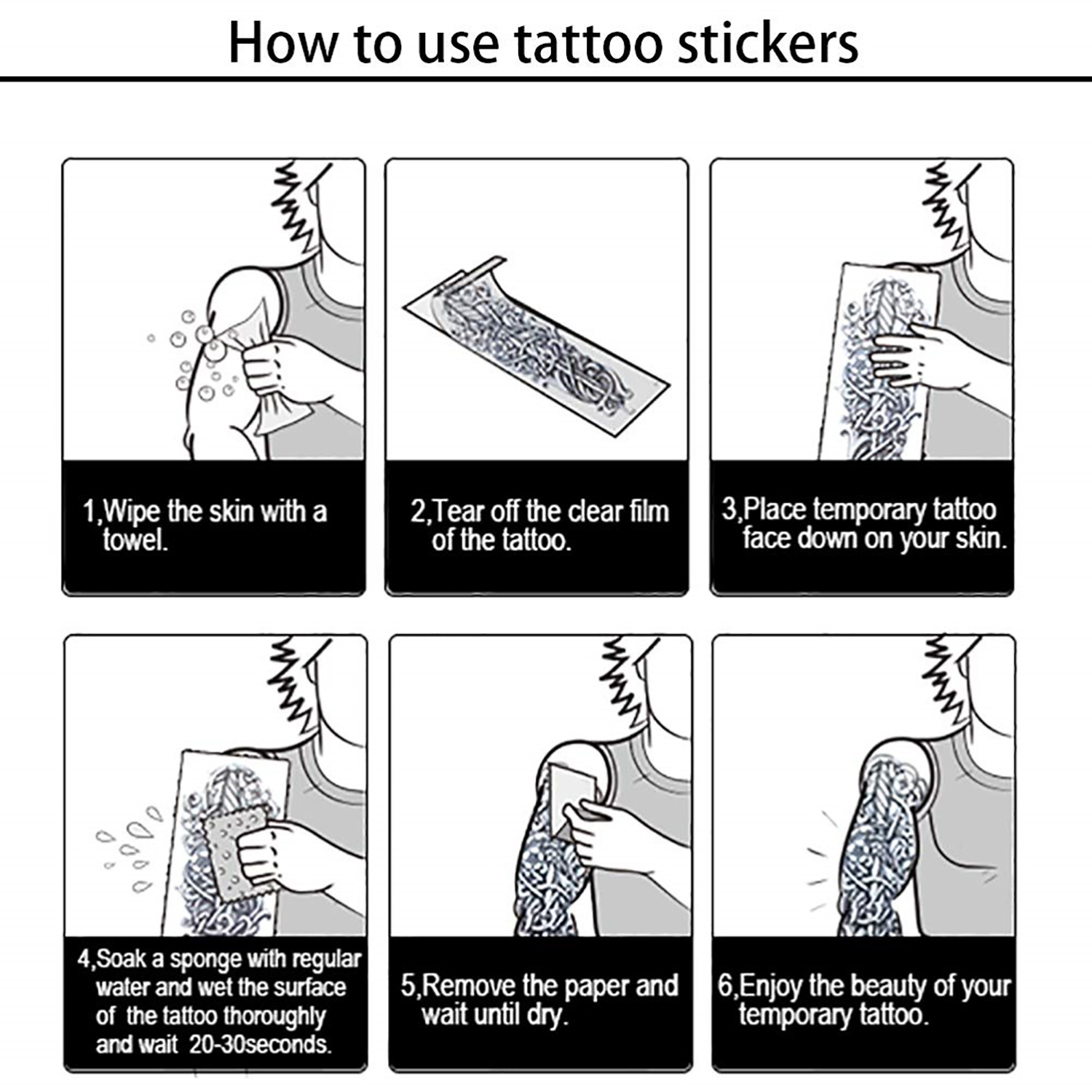 How to use tattoo stickers

1,Wipe the skin with a towel.

2,Tear off the clear film of the tattoo.

3,Place temporary tattoo face down on your skin.

4,Soak a sponge with regular water and wet the surface of the tattoo thoroughly and wait 20-30seconds.

5,Remove the paper and wait until dry.

6,Enjoy the beauty of your temporary tattoo.