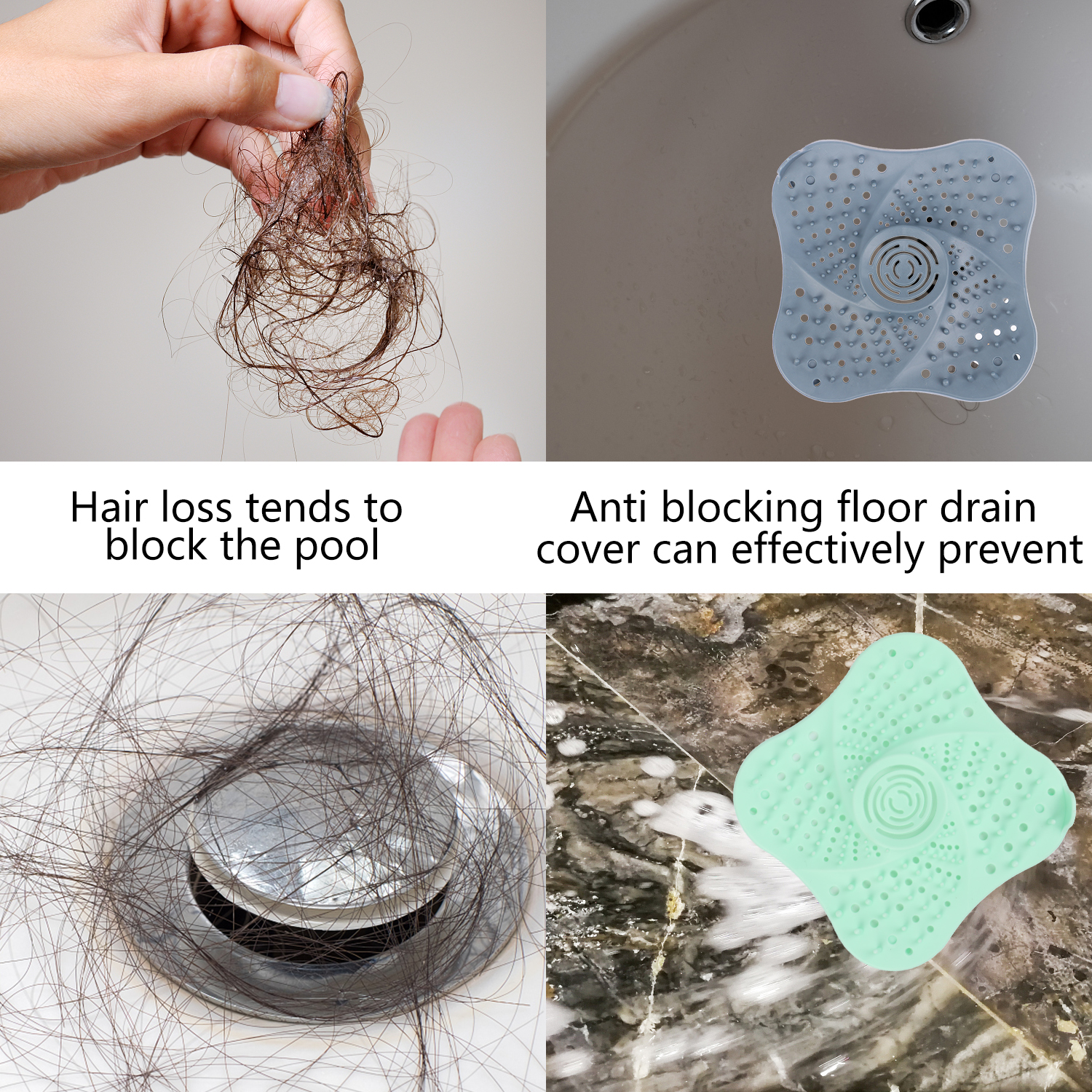 Hair loss tends to block the pool

Anti blocking floor drain cover can effectively prevent