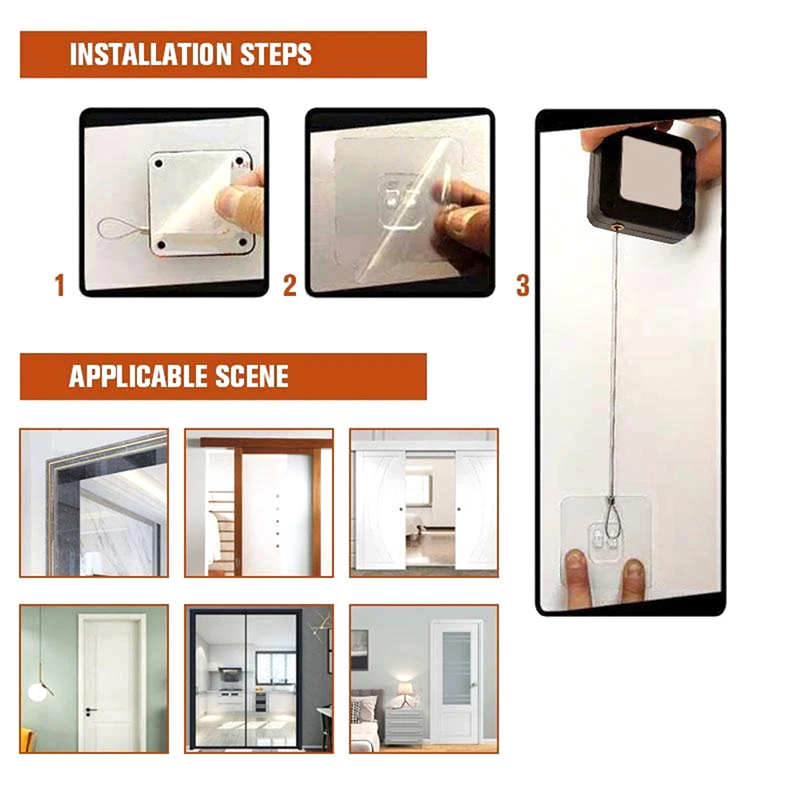 INSTALLATION STEPS

1

2

3

APPLICABLE SCENE