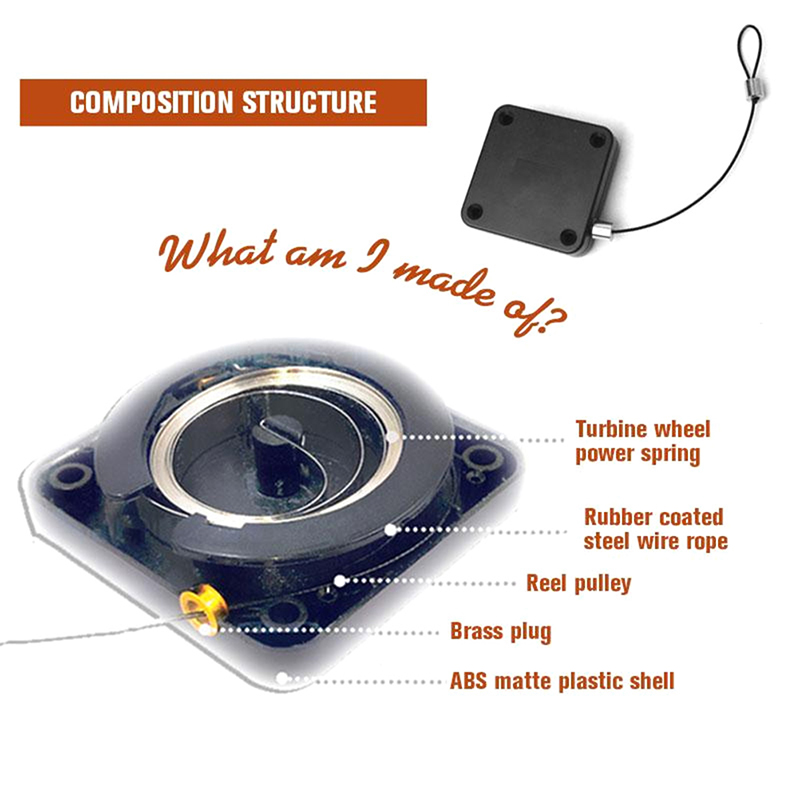 COMPOSITION STRUCTURE

What am I made of?

Turbine wheel power spring

Rubber coated steel wire rope

Reel pulley

Brass plug

ABS matte plastic shell